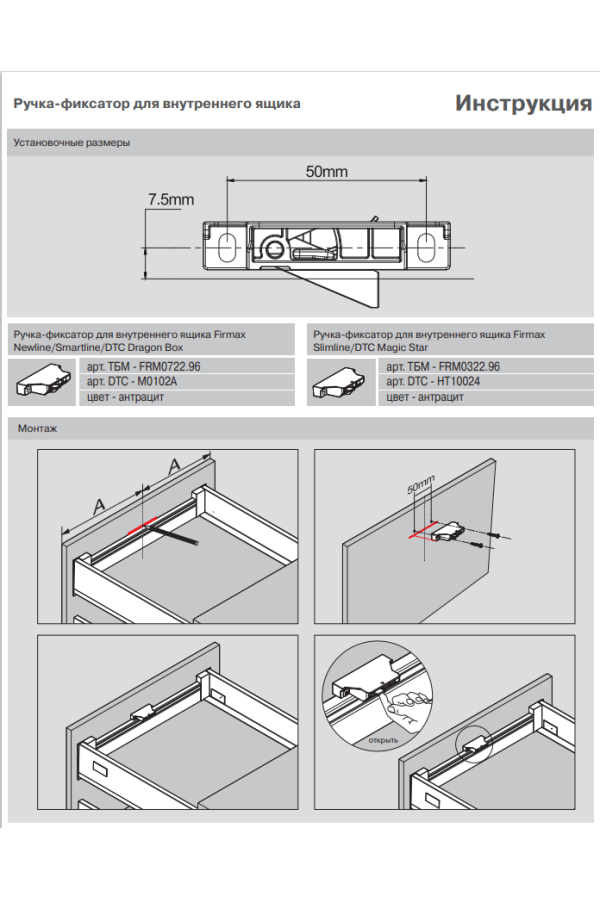 Ручка-фиксатор для внутреннего ящика

Инструкция

Установочные размеры

50mm

7.5mm

Ручка-фиксатор для внутреннего ящика Firmax Newline/Smartline/DTC Dragon Box

арт. ТБМ - FRM0722.96
арт. DTC - M0102A
цвет - антрацит

Ручка-фиксатор для внутреннего ящика Firmax Slimline/DTC Magic Star

арт. ТБМ - FRM0322.96
арт. DTC - HT10024
цвет - антрацит

Монтаж

A

A

50mm

открыть