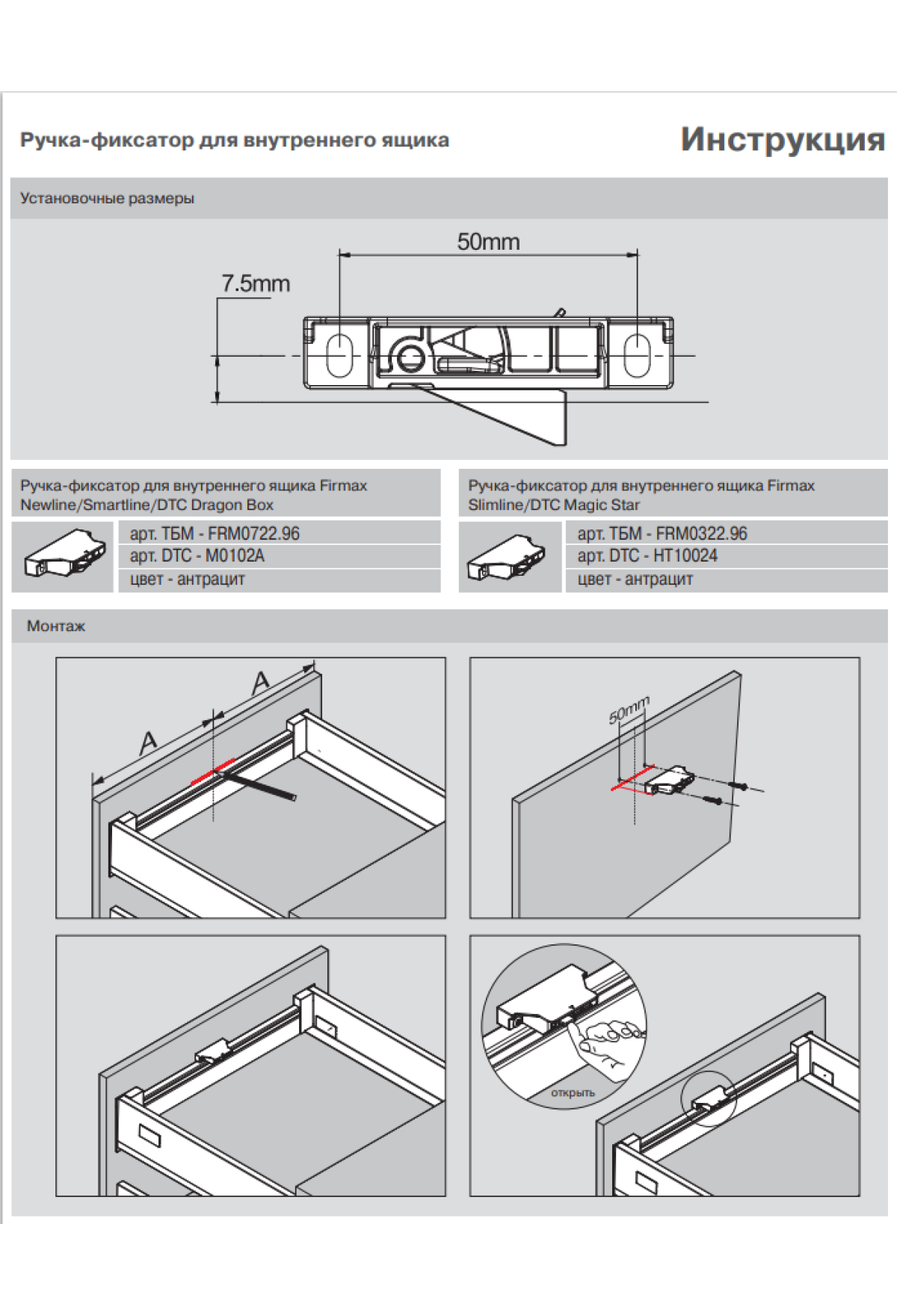 Ручка-фиксатор для внутреннего ящика

Инструкция

Установочные размеры

50mm

7.5mm

Ручка-фиксатор для внутреннего ящика Firmax Newline/Smartline/DTC Dragon Box

арт. ТБМ - FRM0722.96
арт. DTC - M0102A
цвет - антрацит

Ручка-фиксатор для внутреннего ящика Firmax Slimline/DTC Magic Star

арт. ТБМ - FRM0322.96
арт. DTC - HT10024
цвет - антрацит

Монтаж

A

A

50mm

открыть