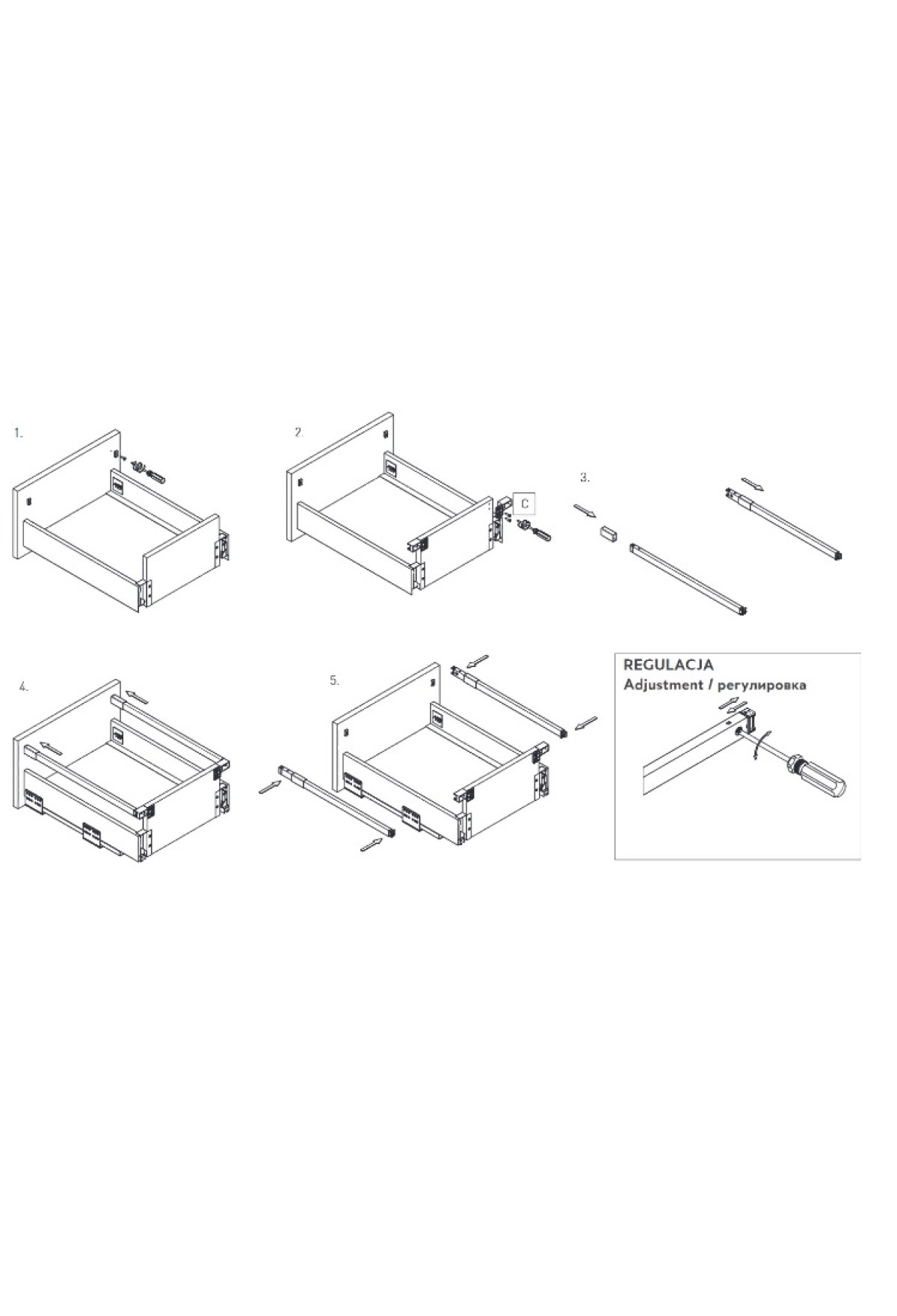 1.

2.

C

3.

4.

5.

REGULACJA
Adjustment / регулировка