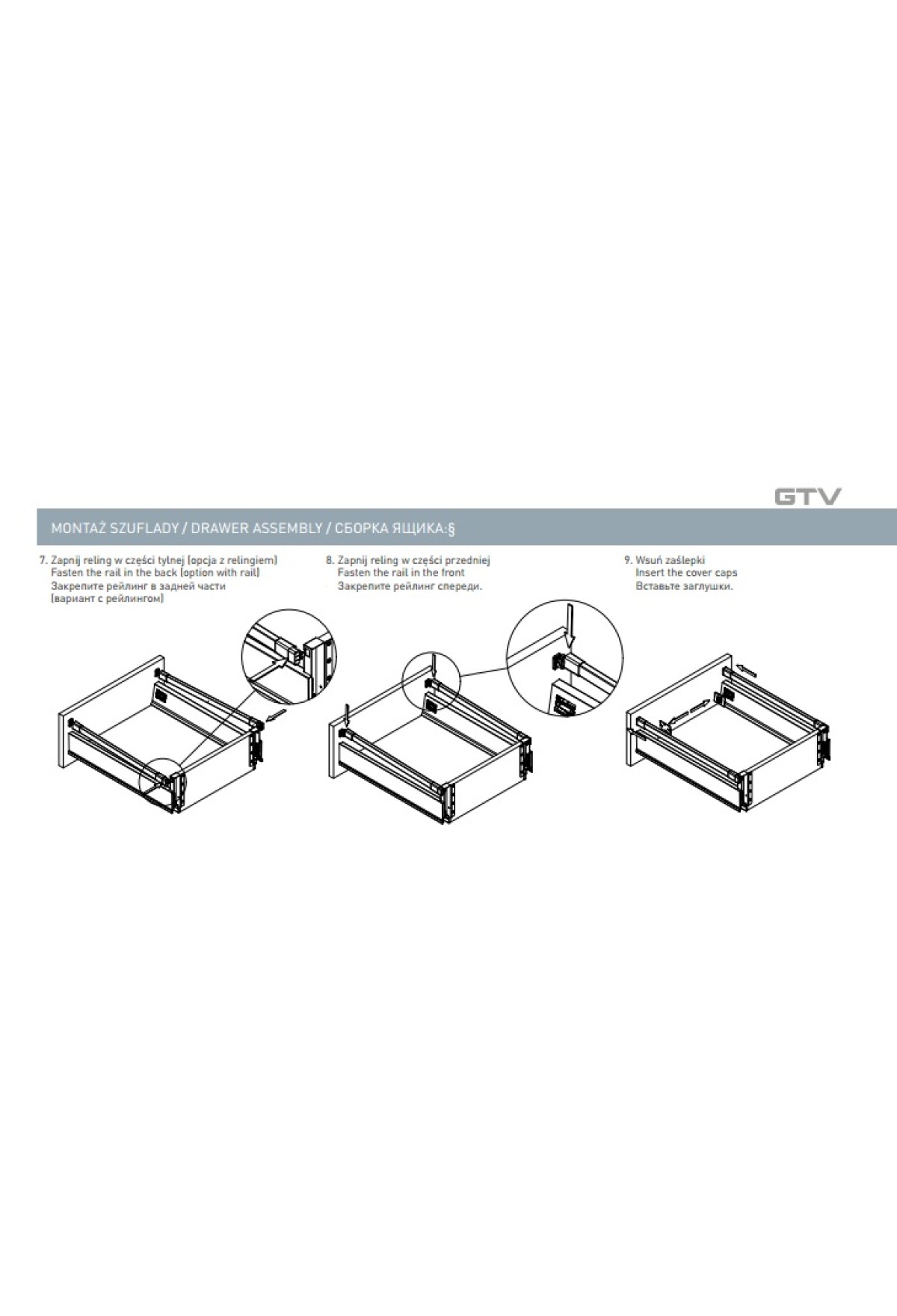 GTV

MONTAŻ SZUFLADY / DRAWER ASSEMBLY / СБОРКА ЯЩИКА:§

7. Zapnij reling w części tylnej (opcja z relingiem)
Fasten the rail in the back (option with rail)
Закрепите рейлинг в задней части
(вариант с рейлингом)

8. Zapnij reling w części przedniej
Fasten the rail in the front
Закрепите рейлинг спереди.

9. Wsuń zaślepki
Insert the cover caps
Вставьте заглушки.