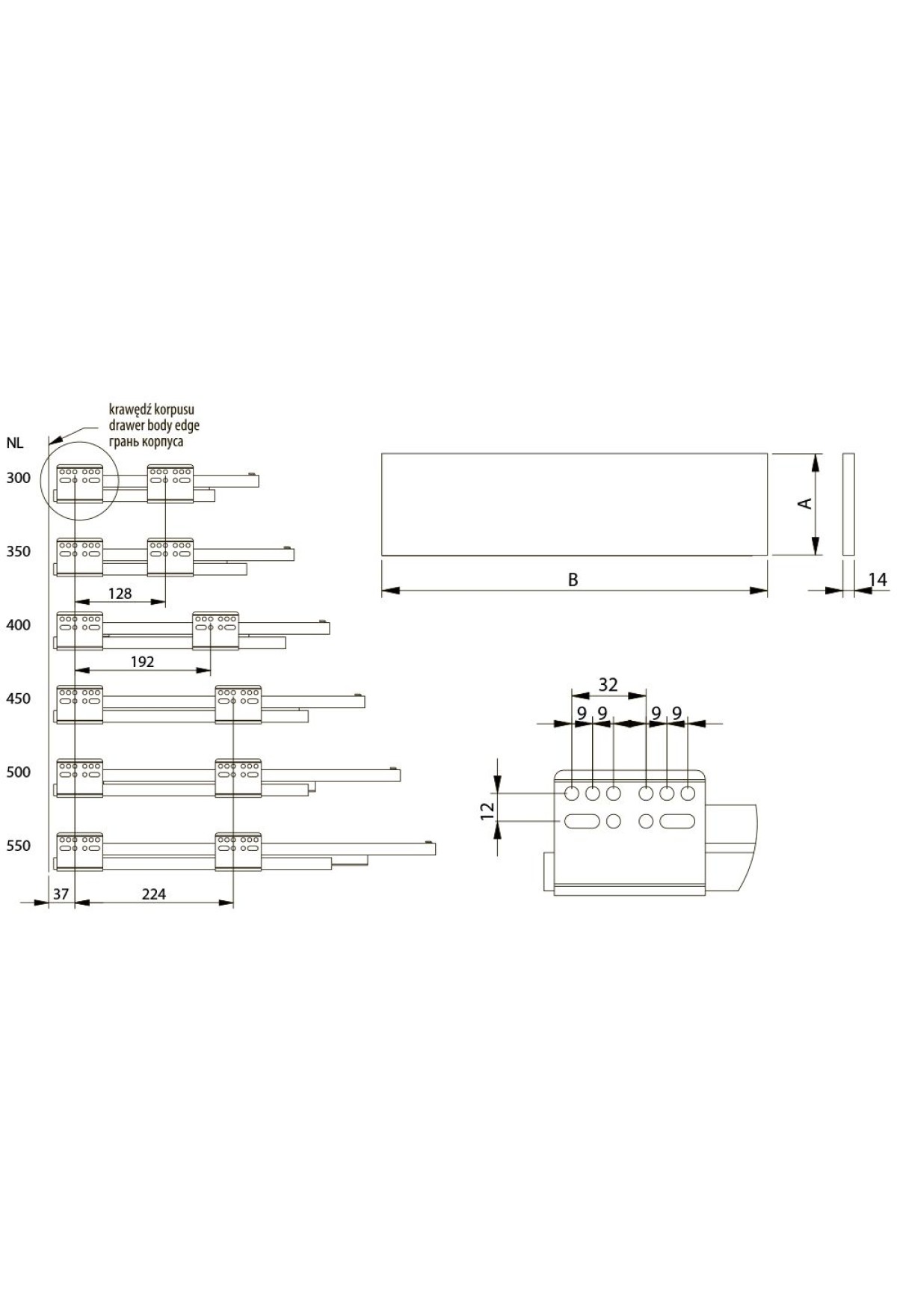 krawędź korpusu
drawer body edge
грань корпуса

NL

300

350

128

400

192

450

500

550

37

224

A

B

14

32

9 9 9 9

12