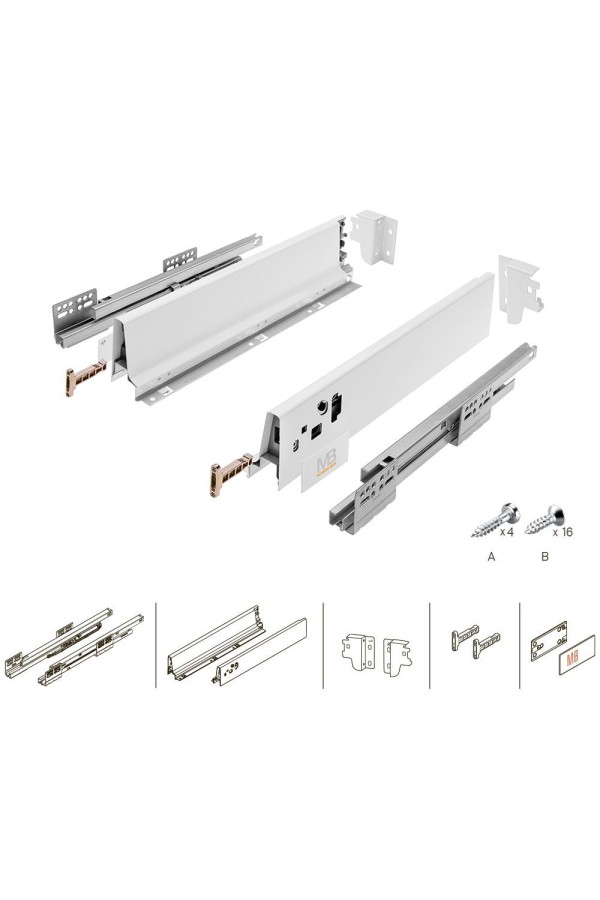 MB

x 4

x 16

A

B

MB