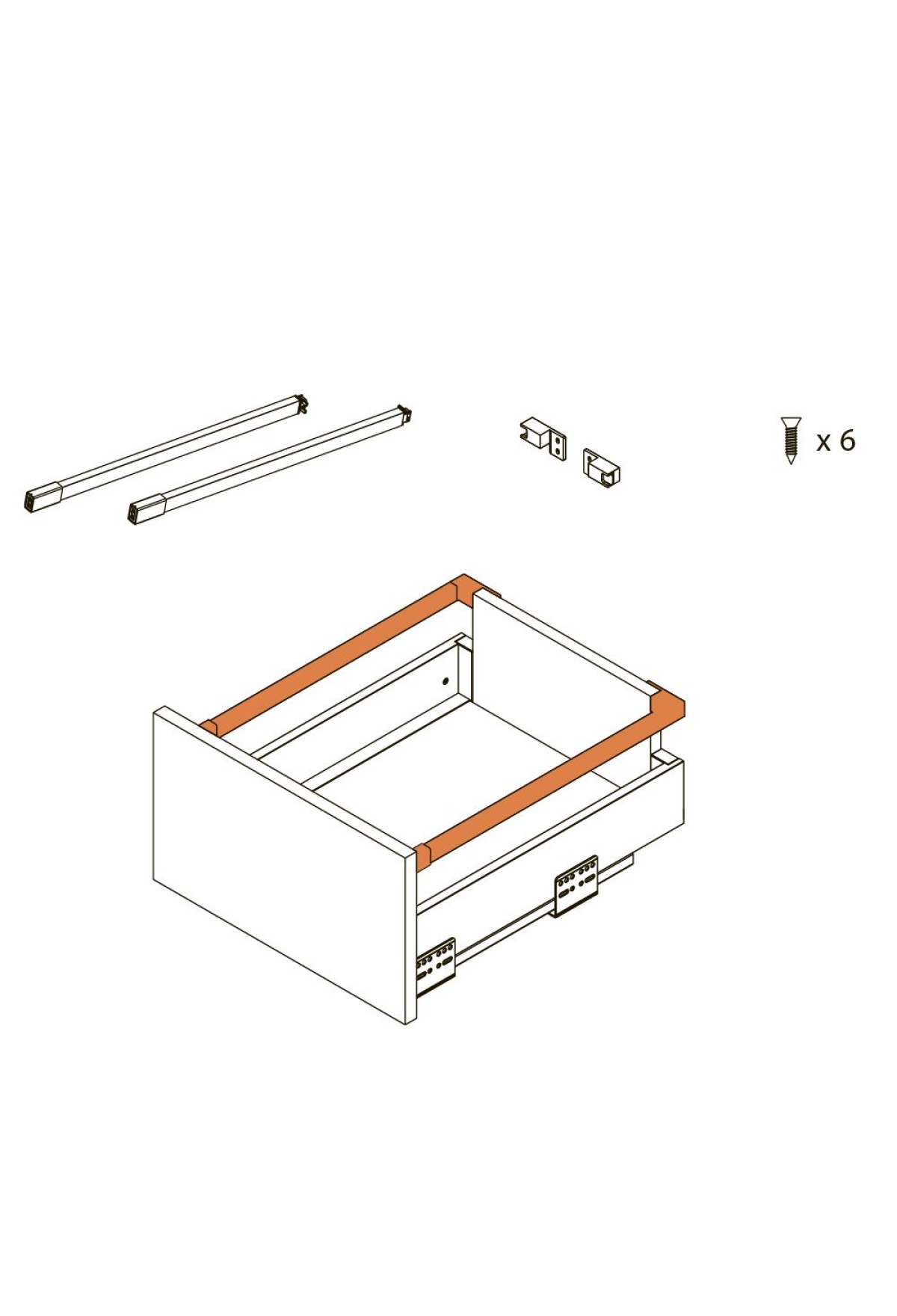 x 6