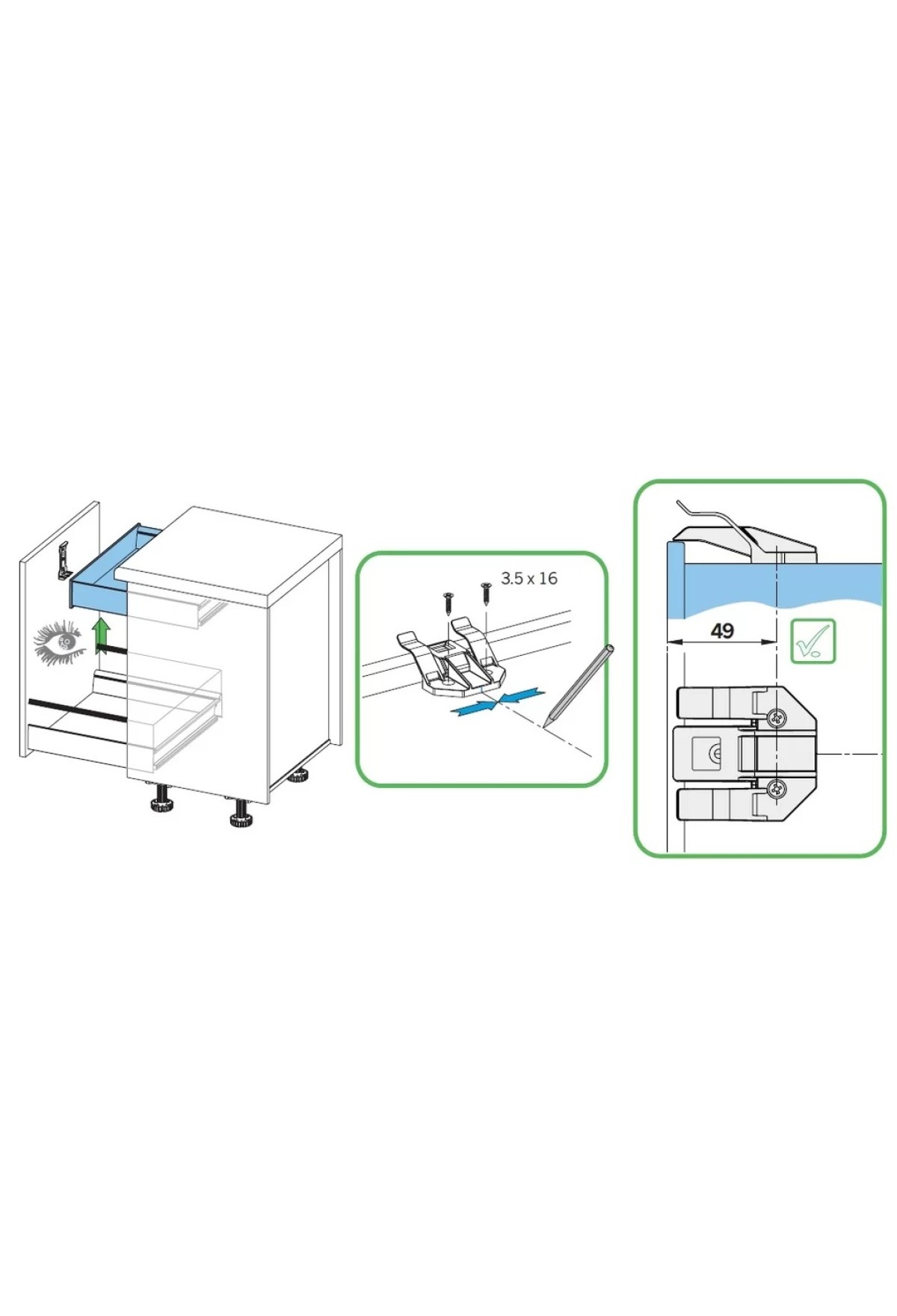 3.5 x 16

49