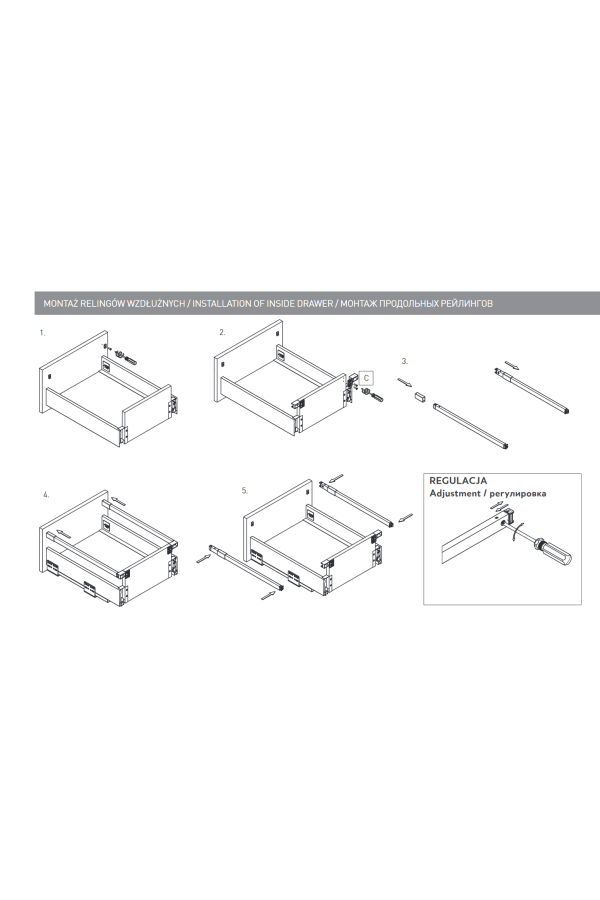 MONTAŻ RELINGÓW WZDŁUŻNYCH / INSTALLATION OF INSIDE DRAWER / МОНТАЖ ПРОДОЛЬНЫХ РЕЙЛИНГОВ

1.

2.

C

3.

4.

5.

REGULACJA
Adjustment / регулировка