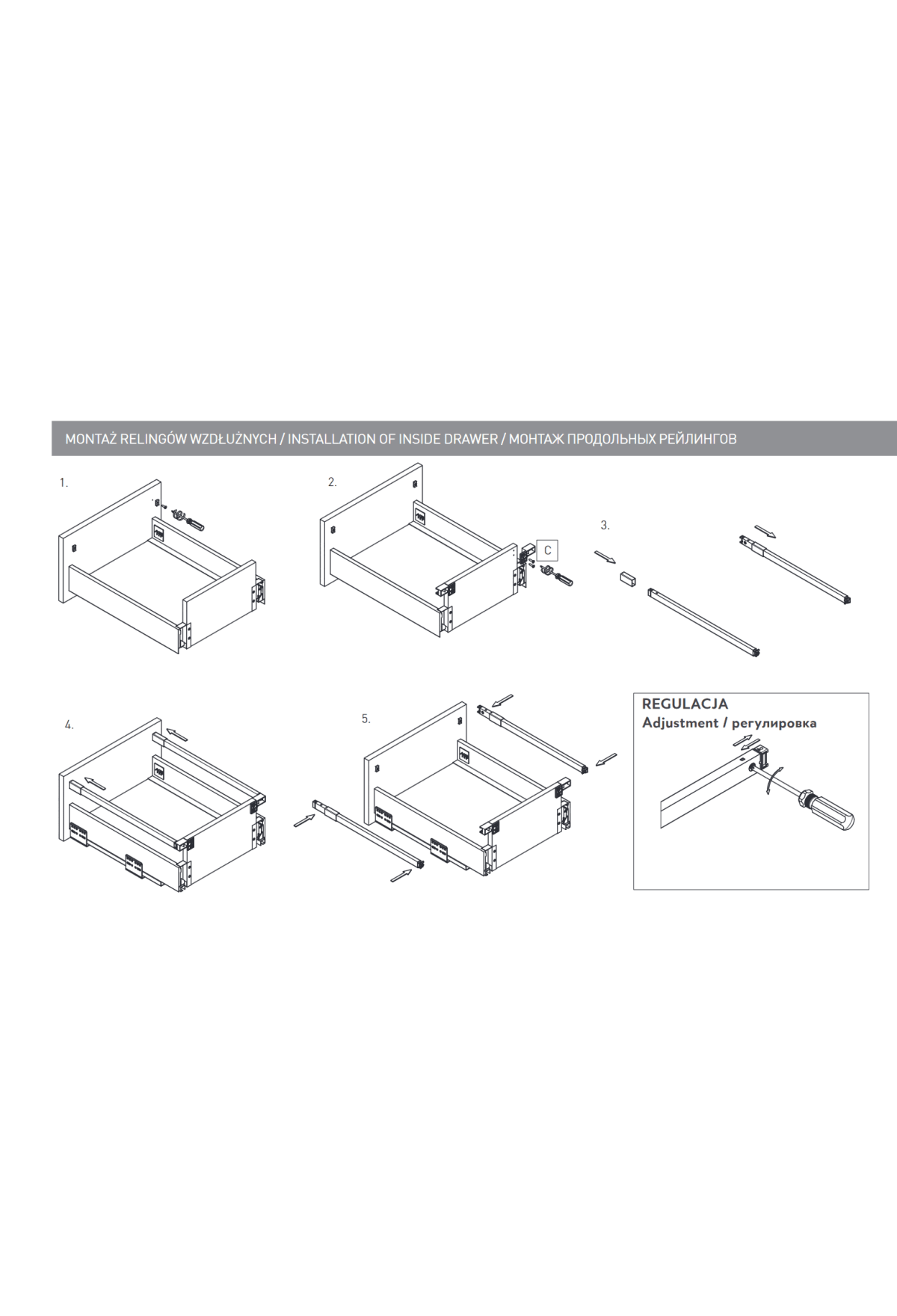 MONTAŻ RELINGÓW WZDŁUŻNYCH / INSTALLATION OF INSIDE DRAWER / МОНТАЖ ПРОДОЛЬНЫХ РЕЙЛИНГОВ

1.

2.

C

3.

4.

5.

REGULACJA
Adjustment / регулировка