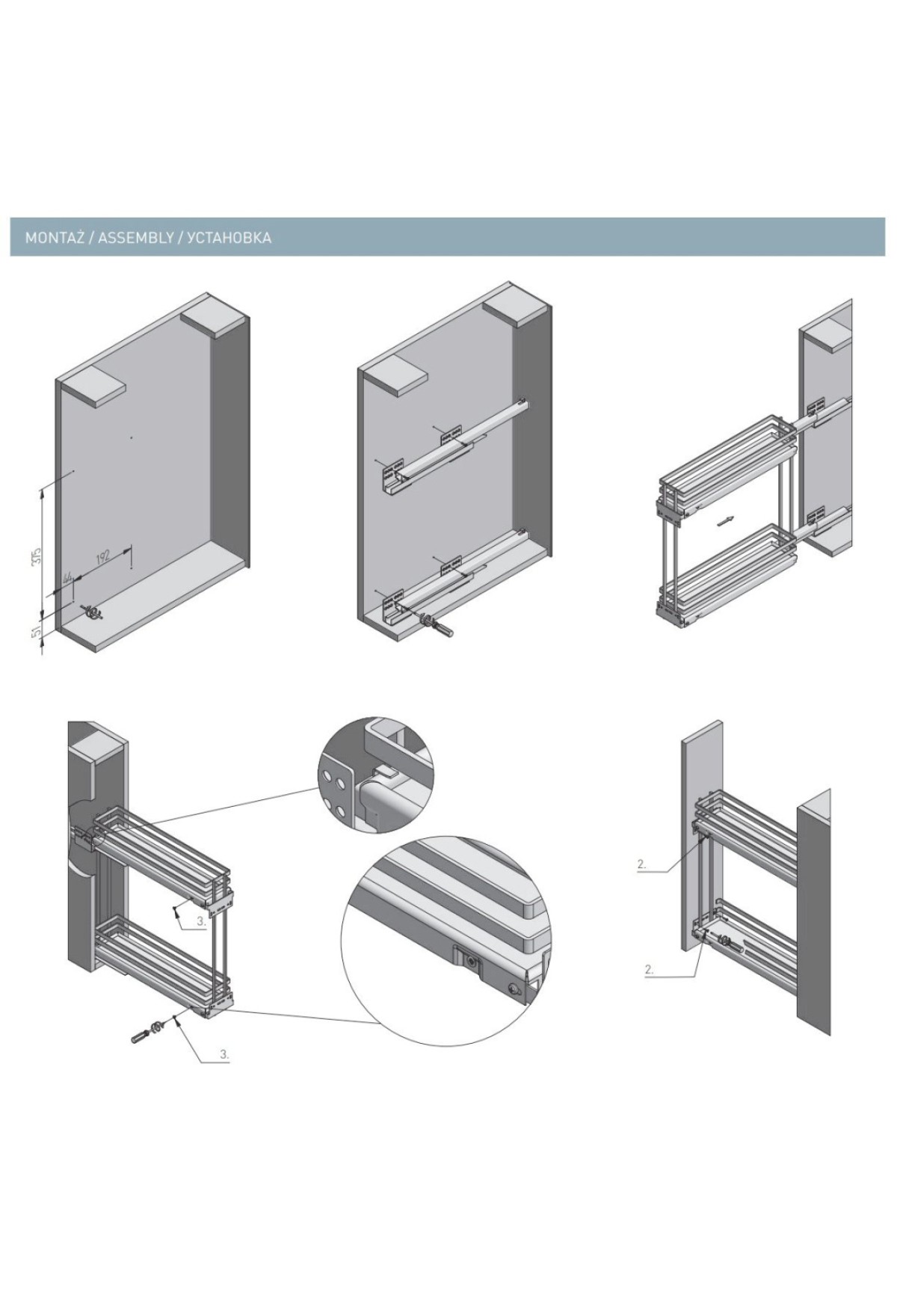 MONTAŻ / ASSEMBLY / УСТАНОВКА

375

192

64

51

3.

3.

2.

2.