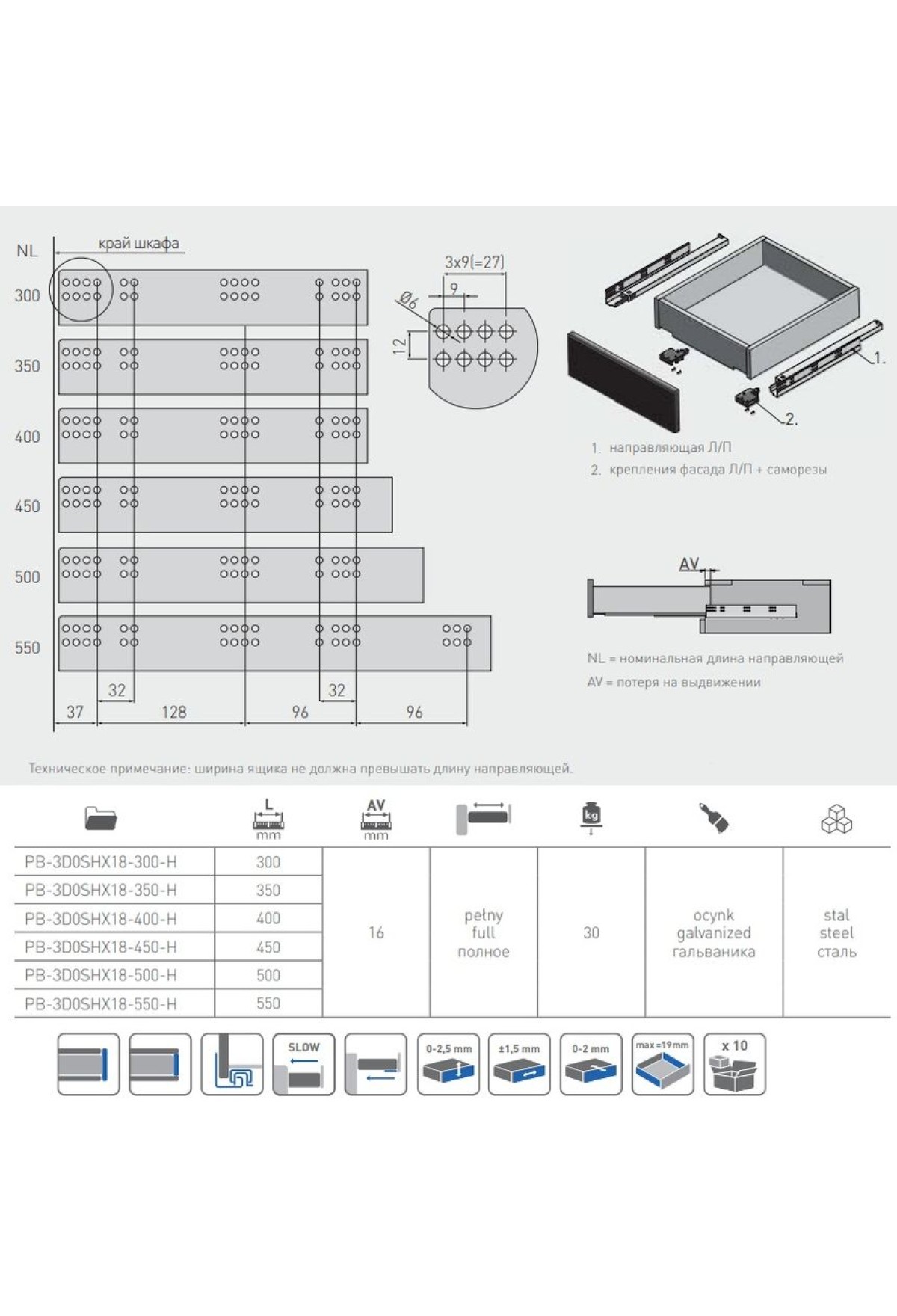 NL
край шкафа
300
350
400
450
500
550
32
32
37
128
96
96

3x9(=27)
9
Ø6
12

1.
2.
1. направляющая Л/П
2. крепления фасада Л/П + саморезы

AV
NL = номинальная длина направляющей
AV = потеря на выдвижении

Техническое примечание: ширина ящика не должна превышать длину направляющей.

| | L mm | AV mm | | kg | | |
|---|---|---|---|---|---|---|
| PB-3D0SHX18-300-H | 300 | 16 | pełny full полное | 30 | ocynk galvanized гальваника | stal steel сталь |
| PB-3D0SHX18-350-H | 350 | | | | | |
| PB-3D0SHX18-400-H | 400 | | | | | |
| PB-3D0SHX18-450-H | 450 | | | | | |
| PB-3D0SHX18-500-H | 500 | | | | | |
| PB-3D0SHX18-550-H | 550 | | | | | |

SLOW
0-2,5 mm
±1,5 mm
0-2 mm
max =19mm
x 10