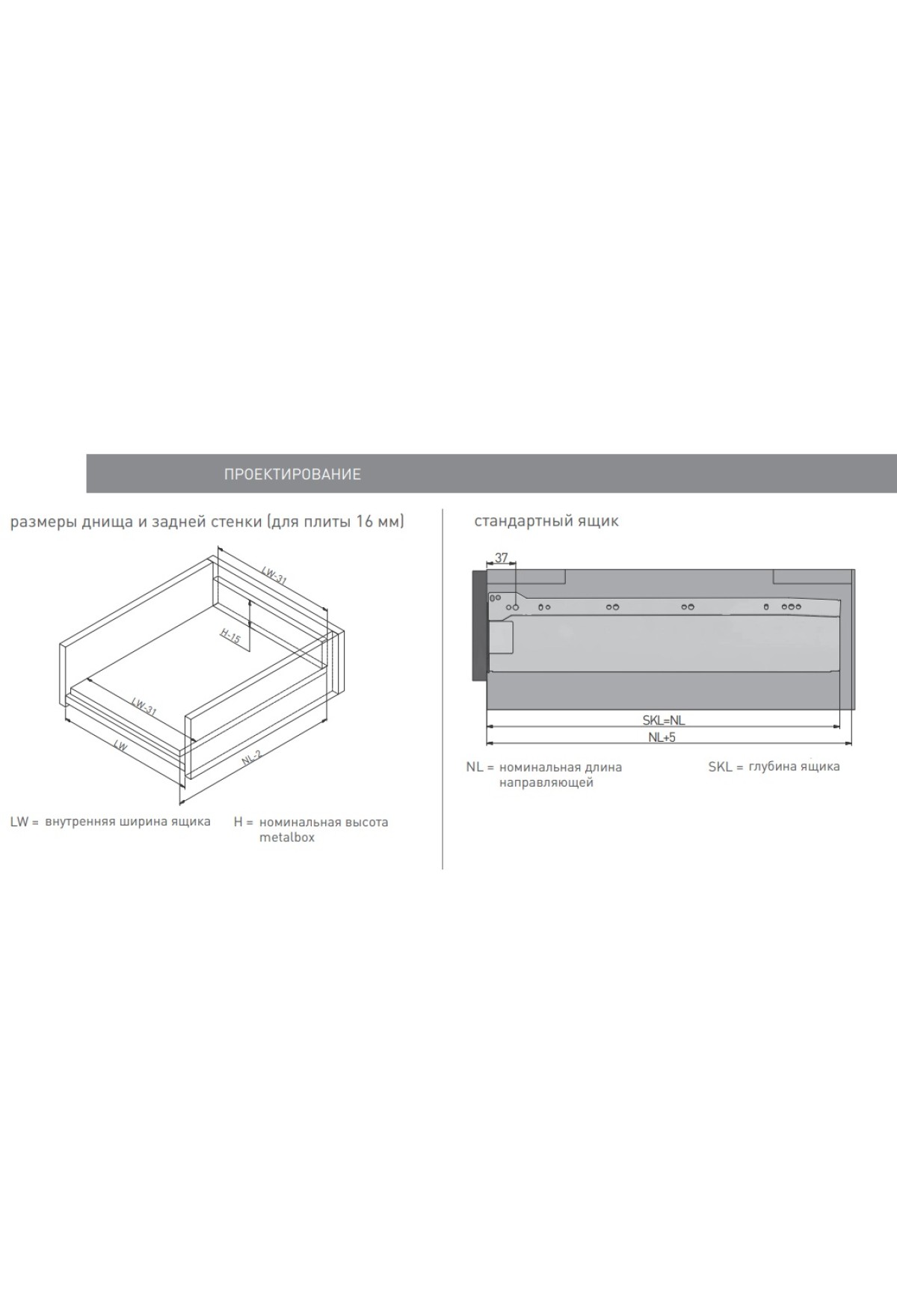 ПРОЕКТИРОВАНИЕ

размеры днища и задней стенки (для плиты 16 мм)

LW-31

H-15

LW-31

LW

NL-2

LW = внутренняя ширина ящика

H = номинальная высота metalbox

стандартный ящик

37

SKL=NL

NL+5

NL = номинальная длина направляющей

SKL = глубина ящика