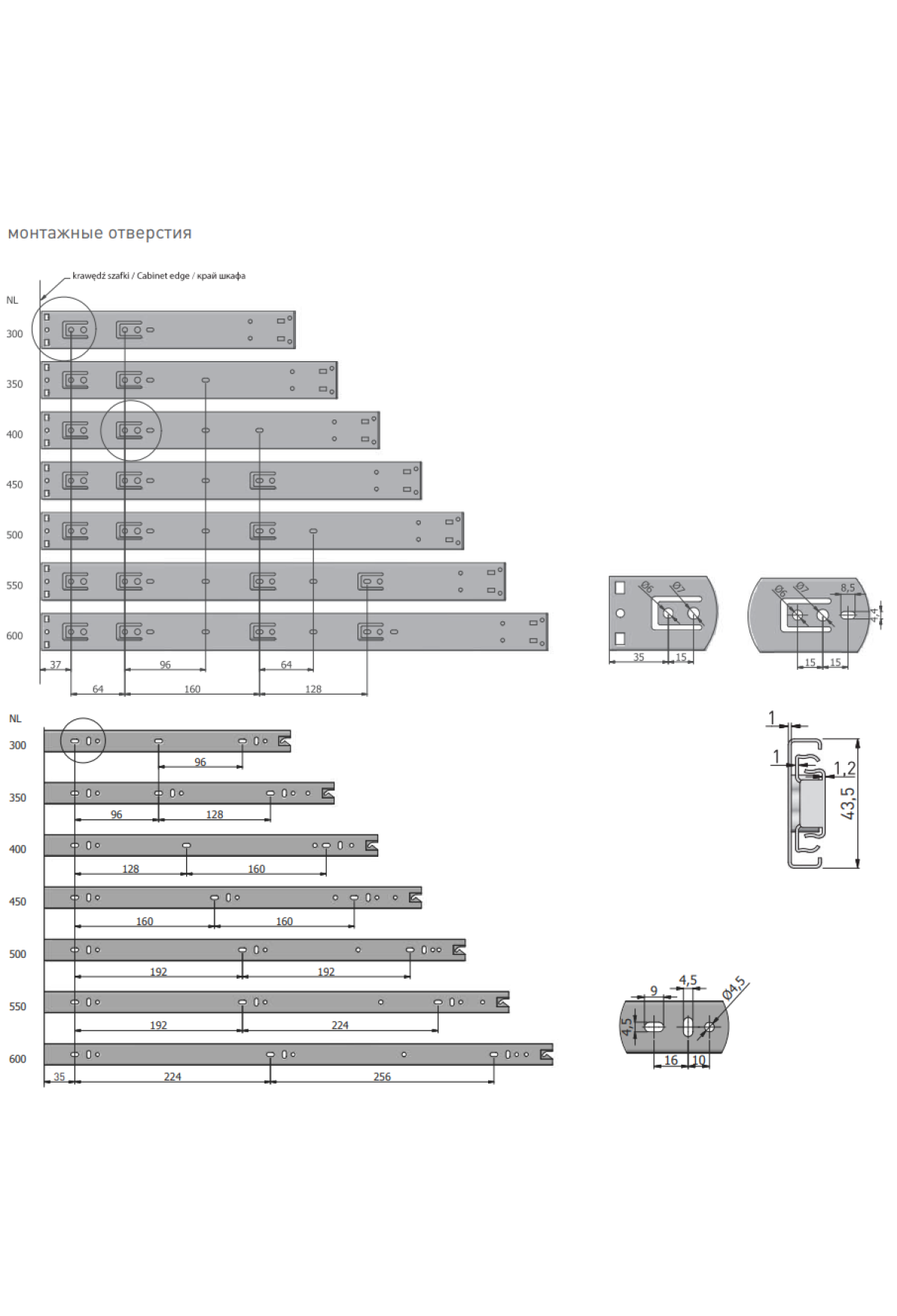 монтажные отверстия

krawędź szafki / Cabinet edge / край шкафа

NL
300
350
400
450
500
550
600

37 96 64
64 160 128

Ø6 Ø7
35 15

Ø6 Ø7 8,5
4,4
15 15

NL
300
96
350
96 128
400
128 160
450
160 160
500
192 192
550
192 224
600
35 224 256

1
1
1,2
43,5

9 4,5 Ø4,5
4,5
16 10