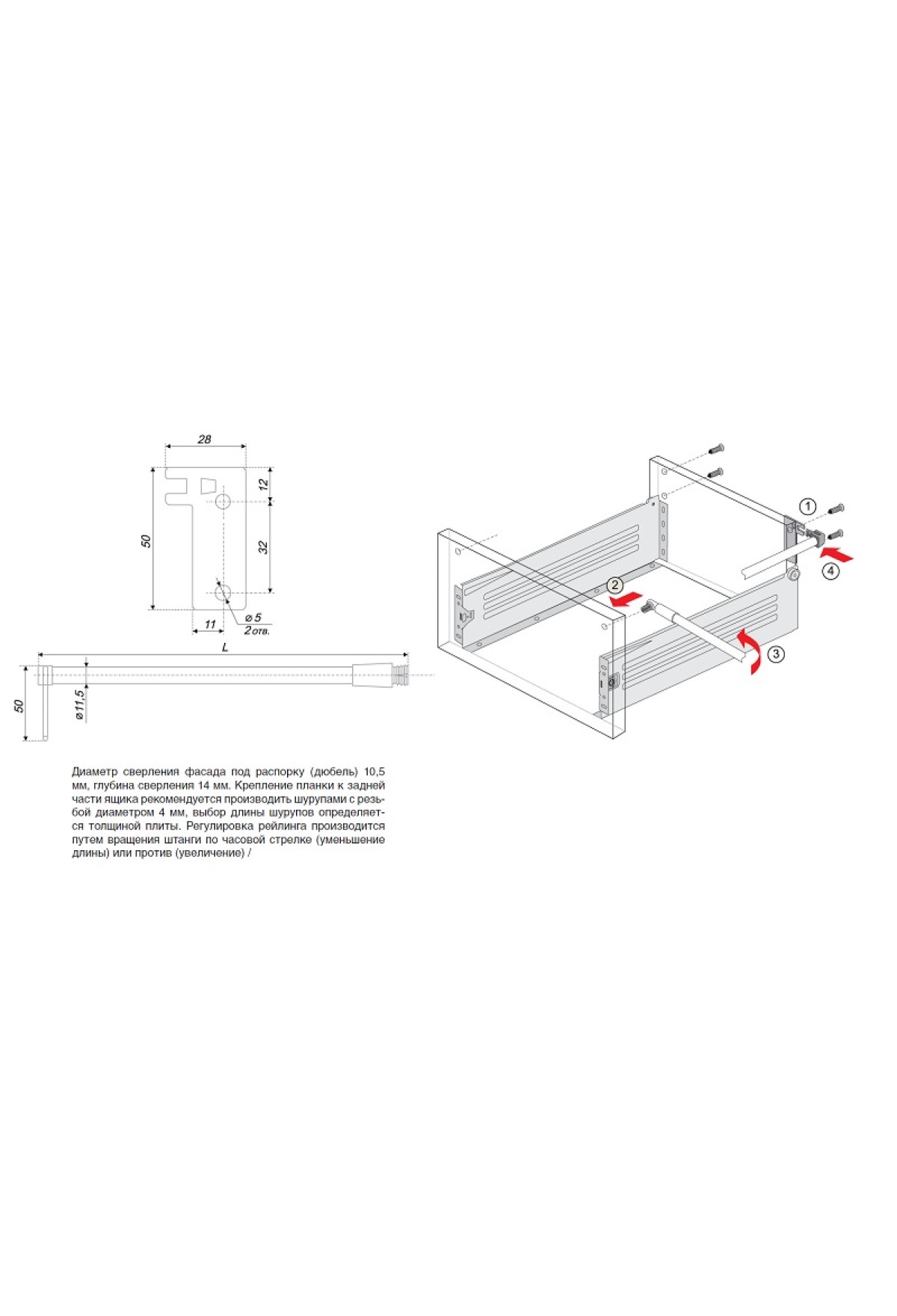 28

12

50

32

11

ø 5
2 отв.

L

50

ø11,5

1

2

3

4

Диаметр сверления фасада под распорку (дюбель) 10,5 мм, глубина сверления 14 мм. Крепление планки к задней части ящика рекомендуется производить шурупами с резьбой диаметром 4 мм, выбор длины шурупов определяется толщиной плиты. Регулировка рейлинга производится путем вращения штанги по часовой стрелке (уменьшение длины) или против (увеличение) /