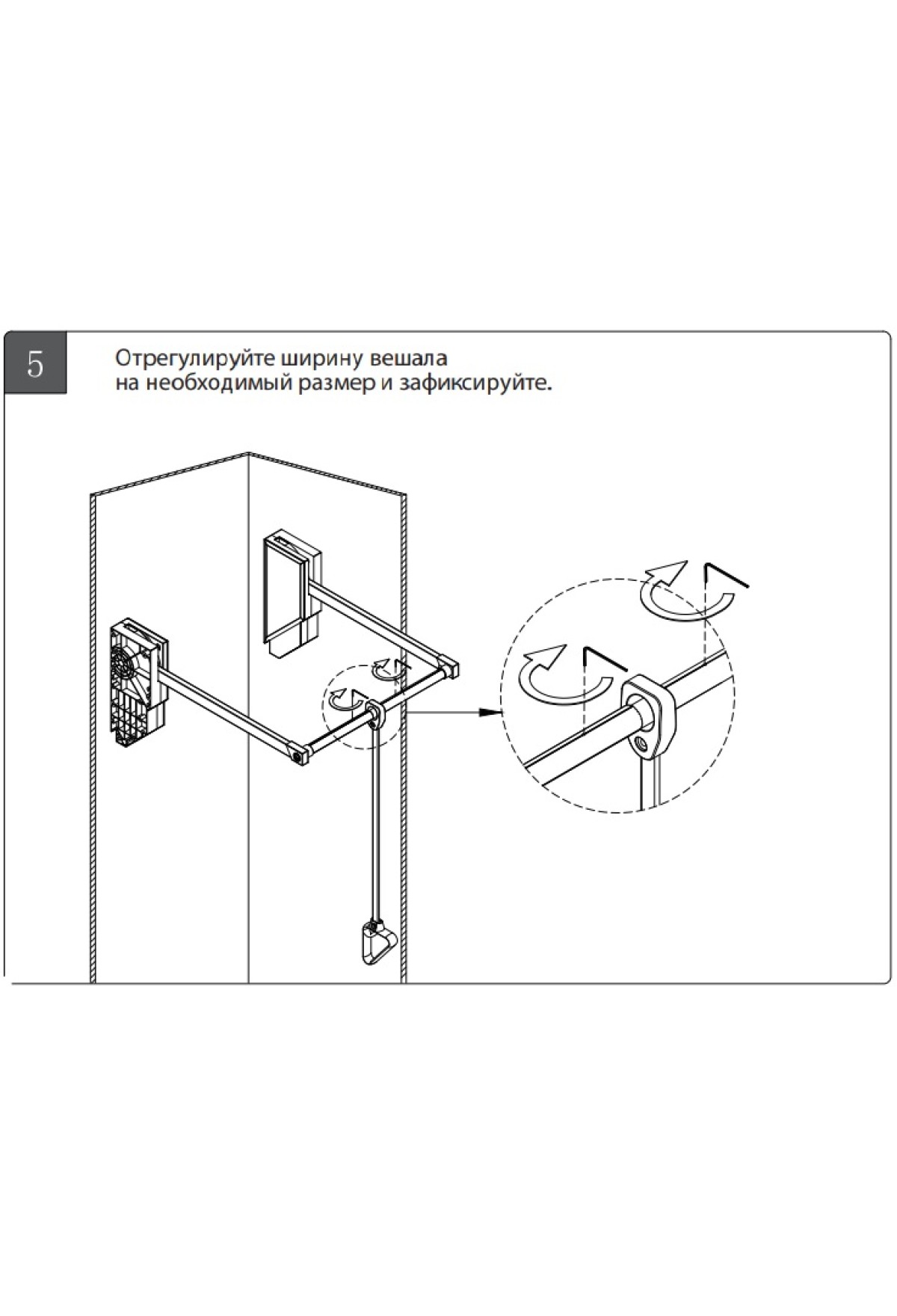 5

Отрегулируйте ширину вешала на необходимый размер и зафиксируйте.