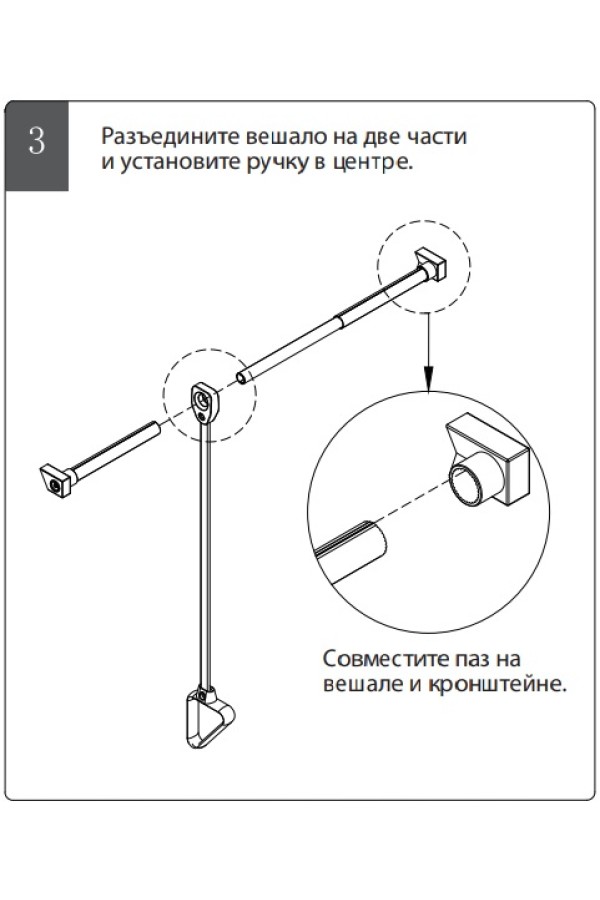 3

Разъедините вешало на две части и установите ручку в центре.

Совместите паз на вешале и кронштейне.