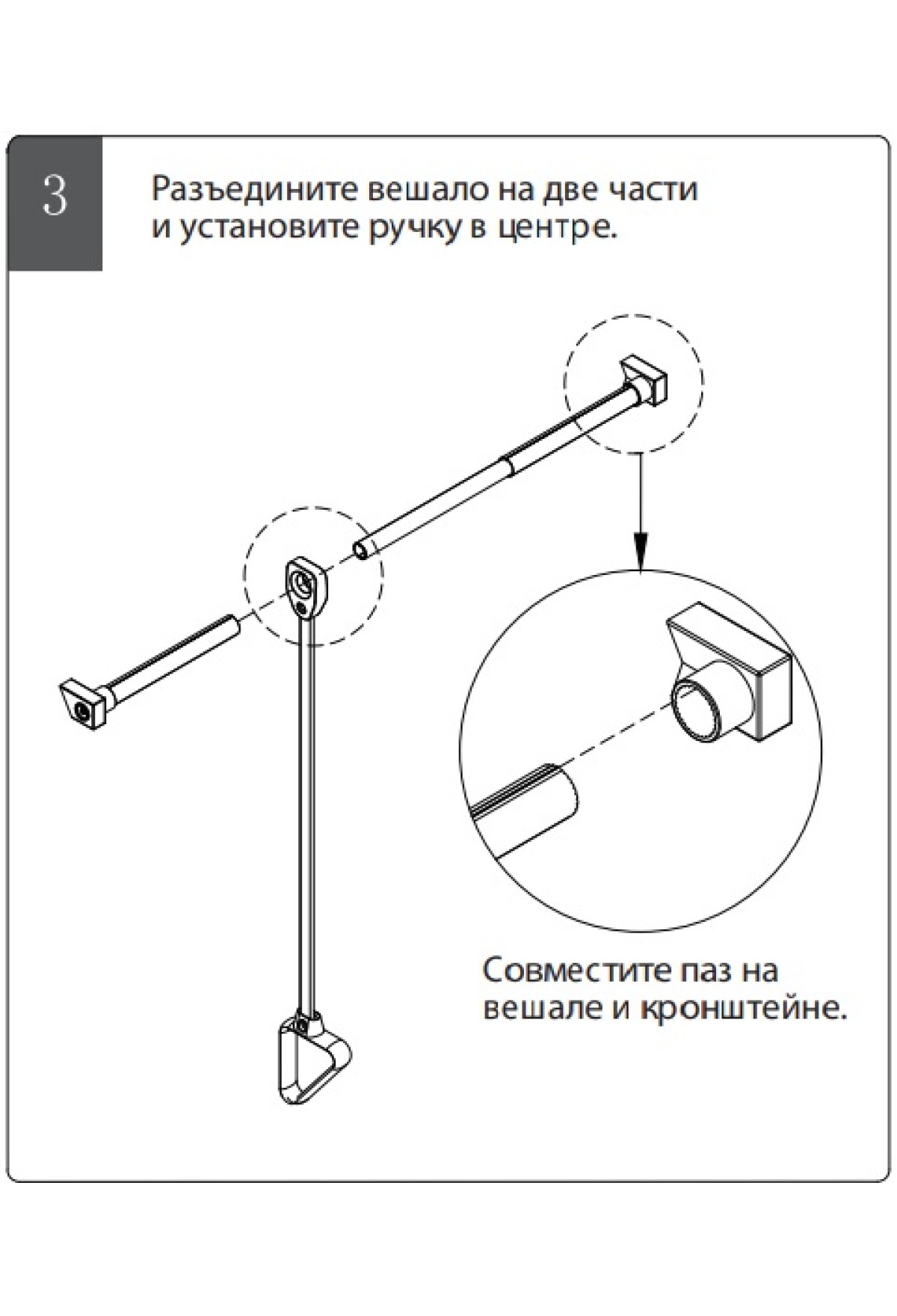 3

Разъедините вешало на две части и установите ручку в центре.

Совместите паз на вешале и кронштейне.