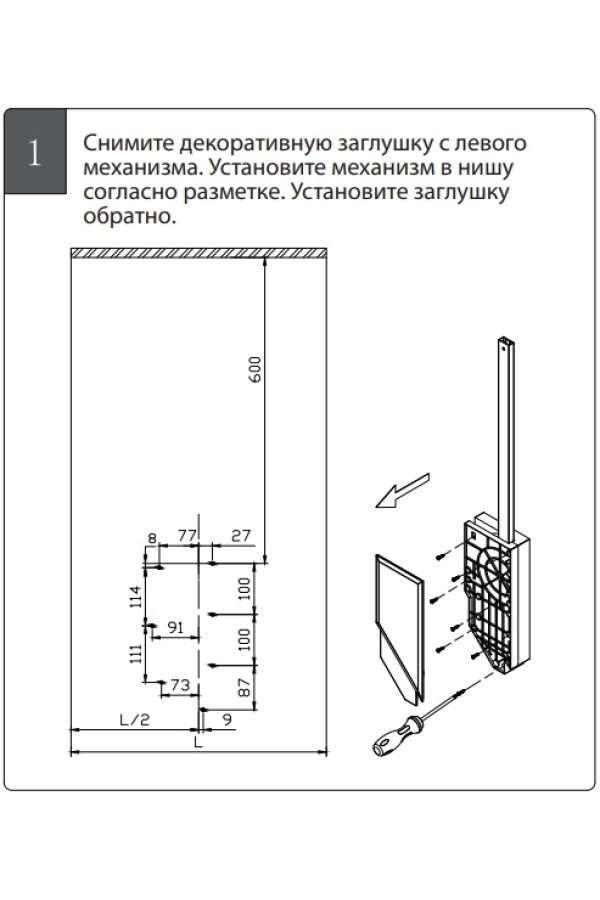 1

Снимите декоративную заглушку с левого механизма. Установите механизм в нишу согласно разметке. Установите заглушку обратно.

600
8 77 27
114
100
91
111
100
73
87
L/2
9
L