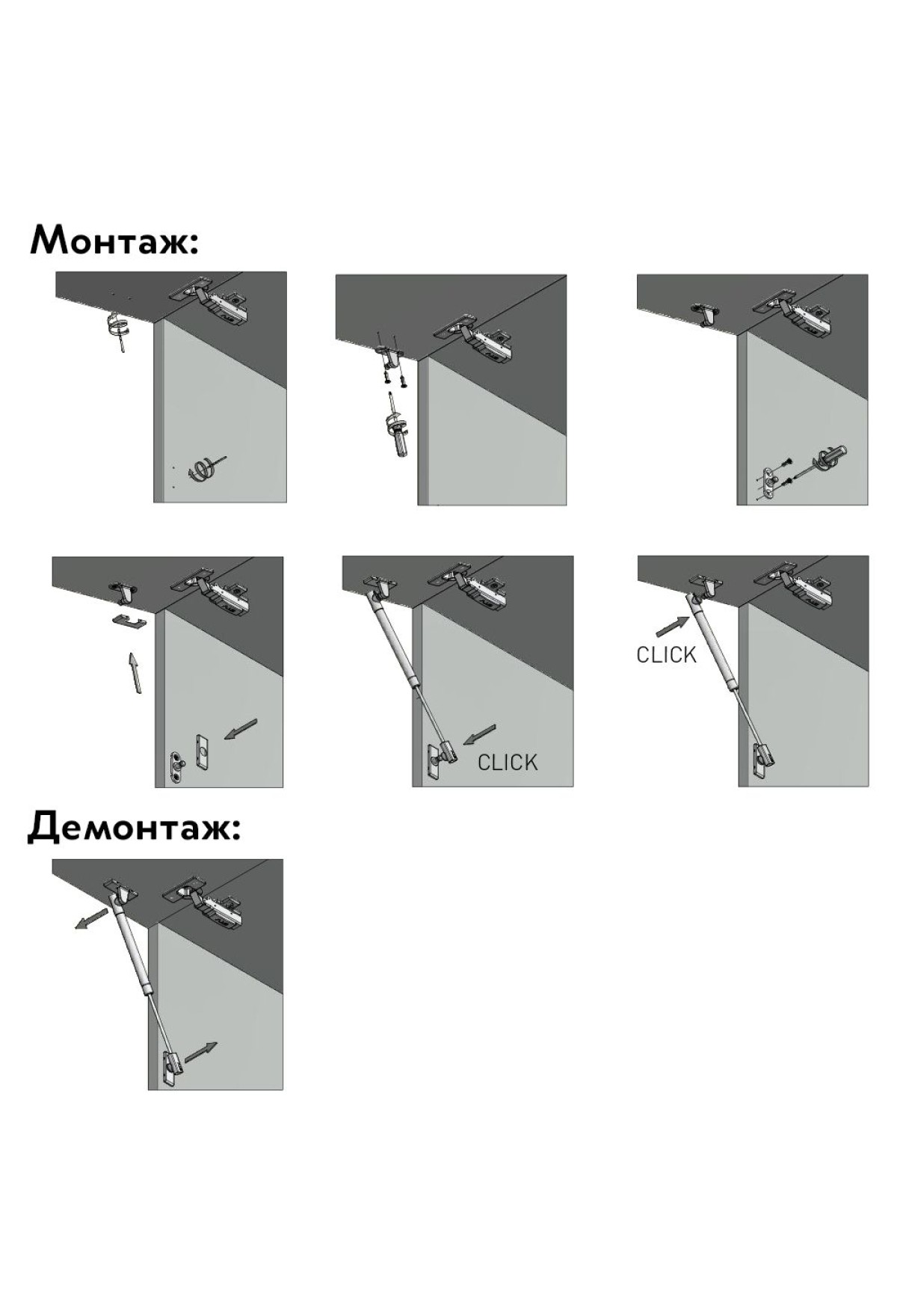 Монтаж:

CLICK

CLICK

Демонтаж: