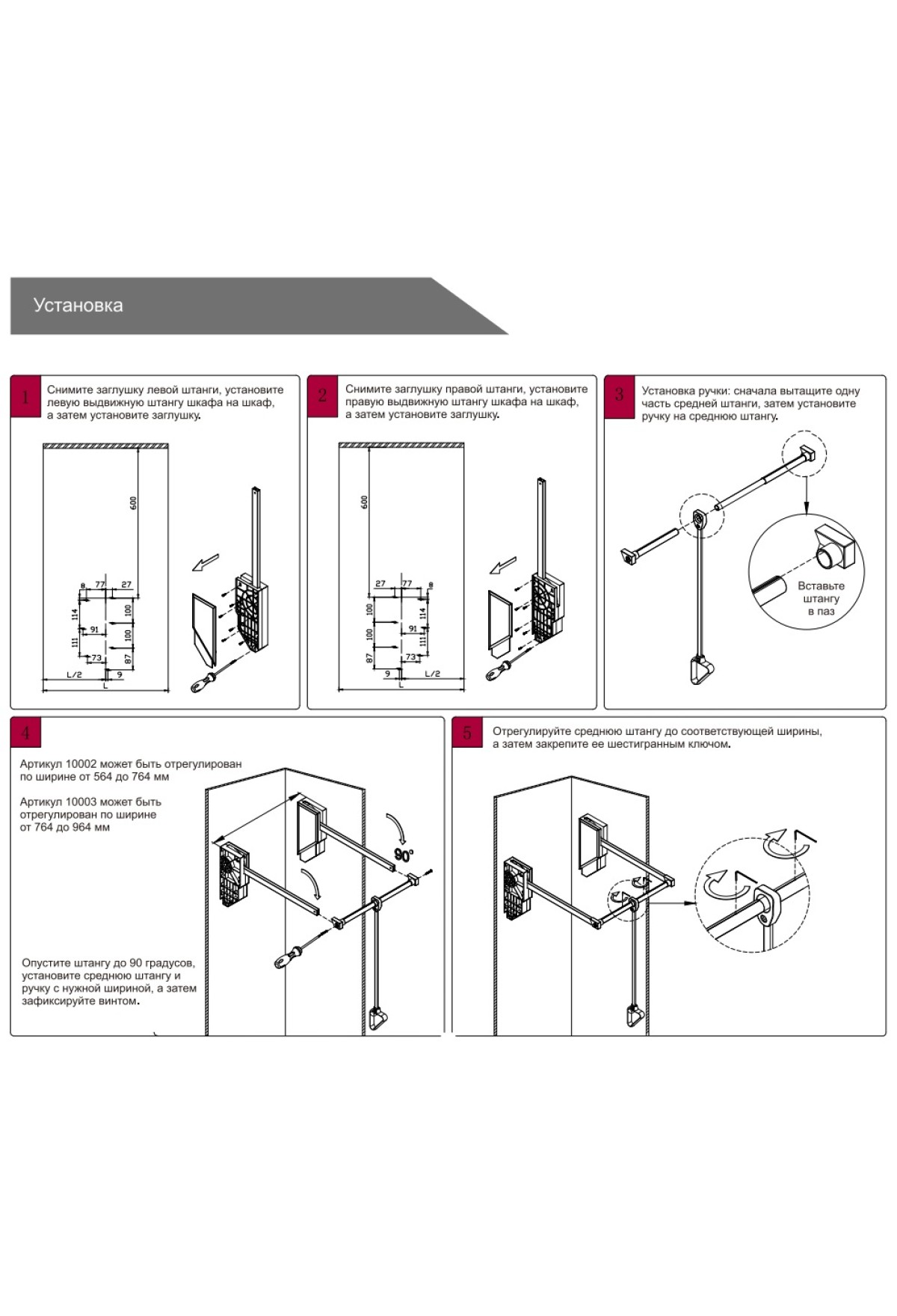 Установка

1

Снимите заглушку левой штанги, установите левую выдвижную штангу шкафа на шкаф, а затем установите заглушку.

600
8 77 27
114
100
91
111
100
73
87
L/2 9
L

2

Снимите заглушку правой штанги, установите правую выдвижную штангу шкафа на шкаф, а затем установите заглушку.

600
27 77 8
100
114
91
100
111
87
73
9 L/2
L

3

Установка ручки: сначала вытащите одну часть средней штанги, затем установите ручку на среднюю штангу.

Вставьте штангу в паз

4

Артикул 10002 может быть отрегулирован по ширине от 564 до 764 мм

Артикул 10003 может быть отрегулирован по ширине от 764 до 964 мм

90°

Опустите штангу до 90 градусов, установите среднюю штангу и ручку с нужной шириной, а затем зафиксируйте винтом.

5

Отрегулируйте среднюю штангу до соответствующей ширины, а затем закрепите ее шестигранным ключом.