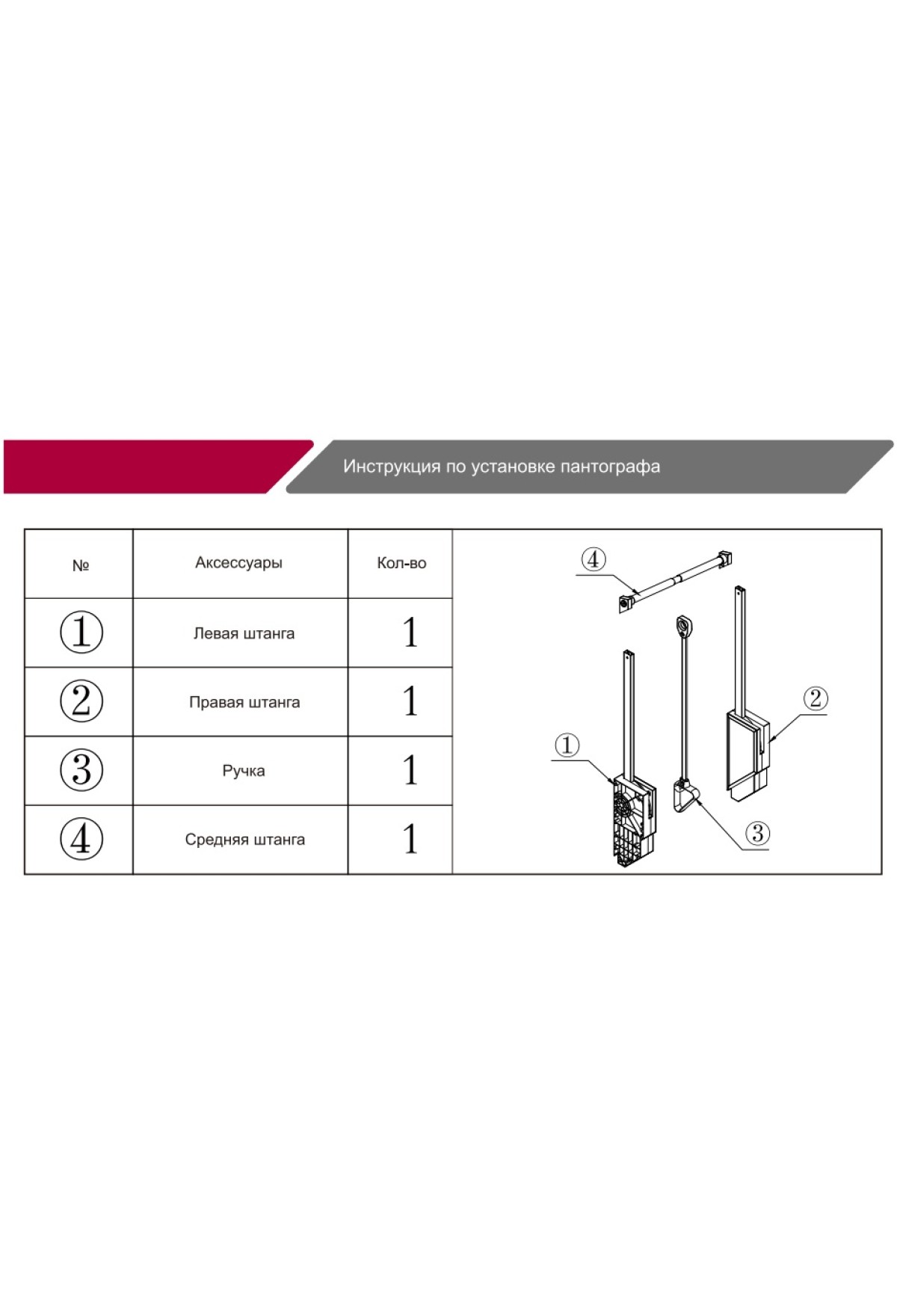 Инструкция по установке пантографа

| № | Аксессуары | Кол-во |
|---|---|---|
| ① | Левая штанга | 1 |
| ② | Правая штанга | 1 |
| ③ | Ручка | 1 |
| ④ | Средняя штанга | 1 |

④
②
①
③