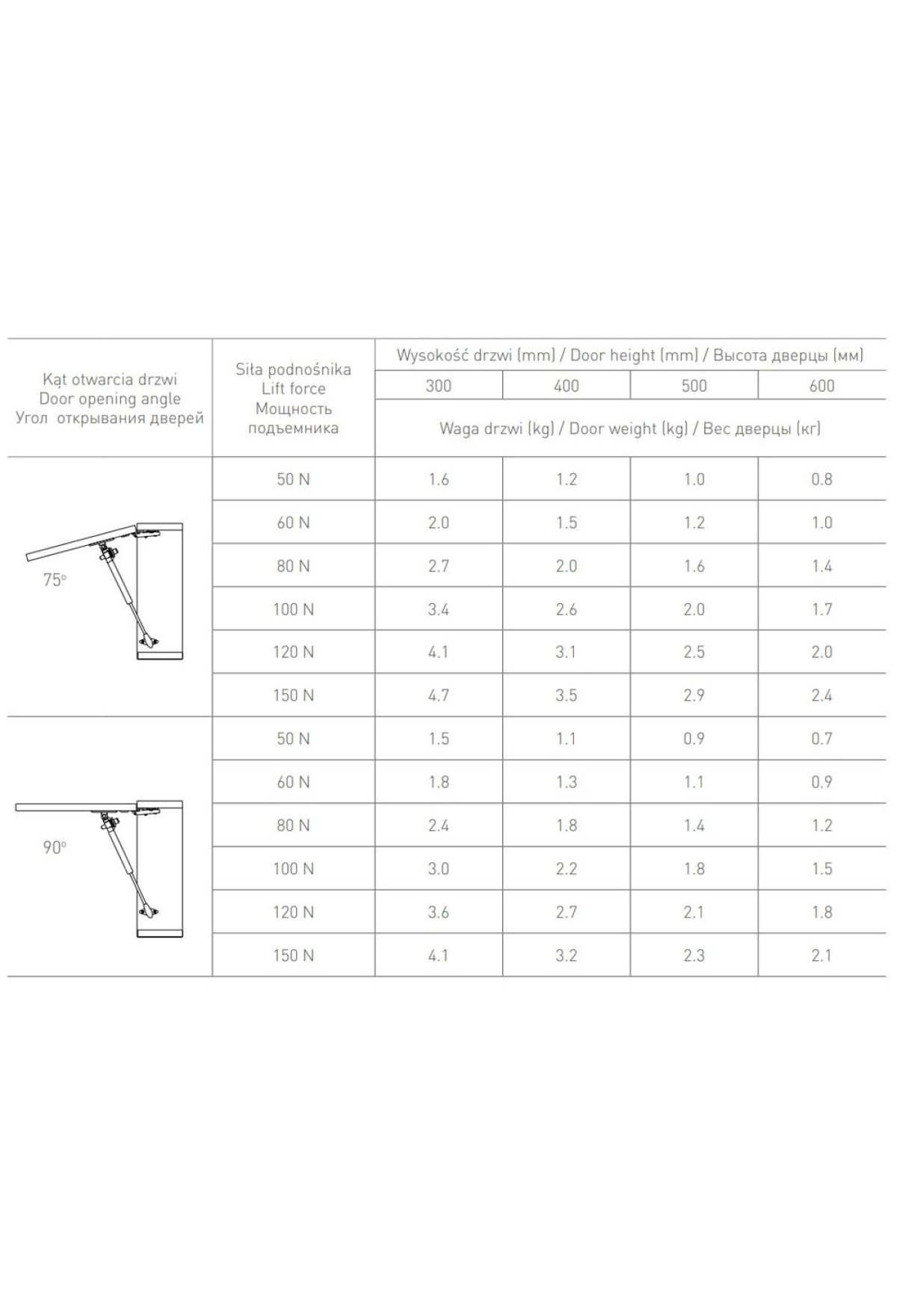 | Kąt otwarcia drzwi Door opening angle Угол открывания дверей | Siła podnośnika Lift force Мощность подъемника | Wysokość drzwi (mm) / Door height (mm) / Высота дверцы (мм) | | | |
|---|---|---|---|---|---|
| | | 300 | 400 | 500 | 600 |
| | | Waga drzwi (kg) / Door weight (kg) / Вес дверцы (кг) | | | |
| 75° | 50 N | 1.6 | 1.2 | 1.0 | 0.8 |
| | 60 N | 2.0 | 1.5 | 1.2 | 1.0 |
| | 80 N | 2.7 | 2.0 | 1.6 | 1.4 |
| | 100 N | 3.4 | 2.6 | 2.0 | 1.7 |
| | 120 N | 4.1 | 3.1 | 2.5 | 2.0 |
| | 150 N | 4.7 | 3.5 | 2.9 | 2.4 |
| 90° | 50 N | 1.5 | 1.1 | 0.9 | 0.7 |
| | 60 N | 1.8 | 1.3 | 1.1 | 0.9 |
| | 80 N | 2.4 | 1.8 | 1.4 | 1.2 |
| | 100 N | 3.0 | 2.2 | 1.8 | 1.5 |
| | 120 N | 3.6 | 2.7 | 2.1 | 1.8 |
| | 150 N | 4.1 | 3.2 | 2.3 | 2.1 |