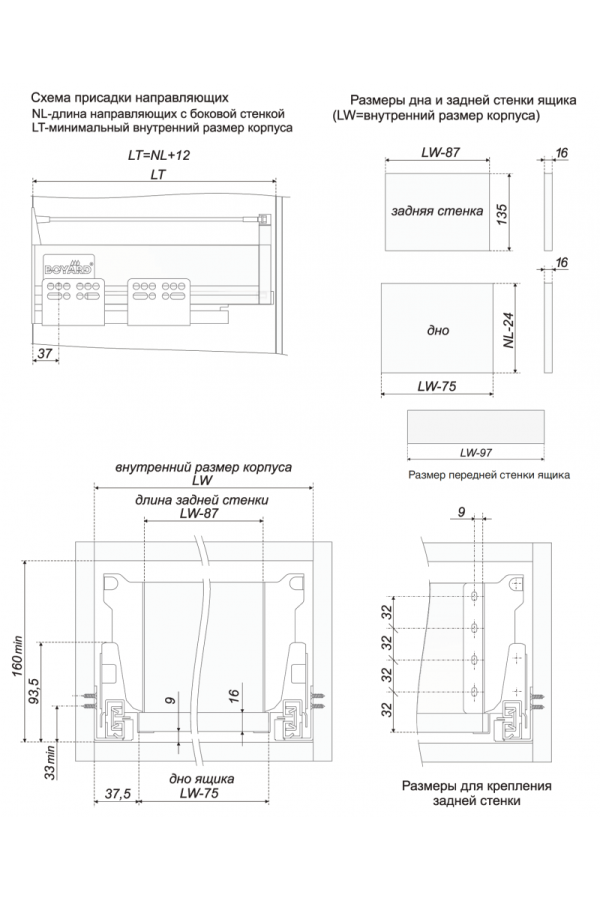 Схема присадки направляющих
NL-длина направляющих с боковой стенкой
LT-минимальный внутренний размер корпуса

LT=NL+12
LT
BOYARD
37

Размеры дна и задней стенки ящика
(LW=внутренний размер корпуса)

LW-87
16
задняя стенка
135
16
дно
NL-24
LW-75

LW-97
Размер передней стенки ящика

внутренний размер корпуса
LW
длина задней стенки
LW-87
160 min
93,5
33 min
9
16
37,5
дно ящика
LW-75

9
32
32
32
32

Размеры для крепления
задней стенки