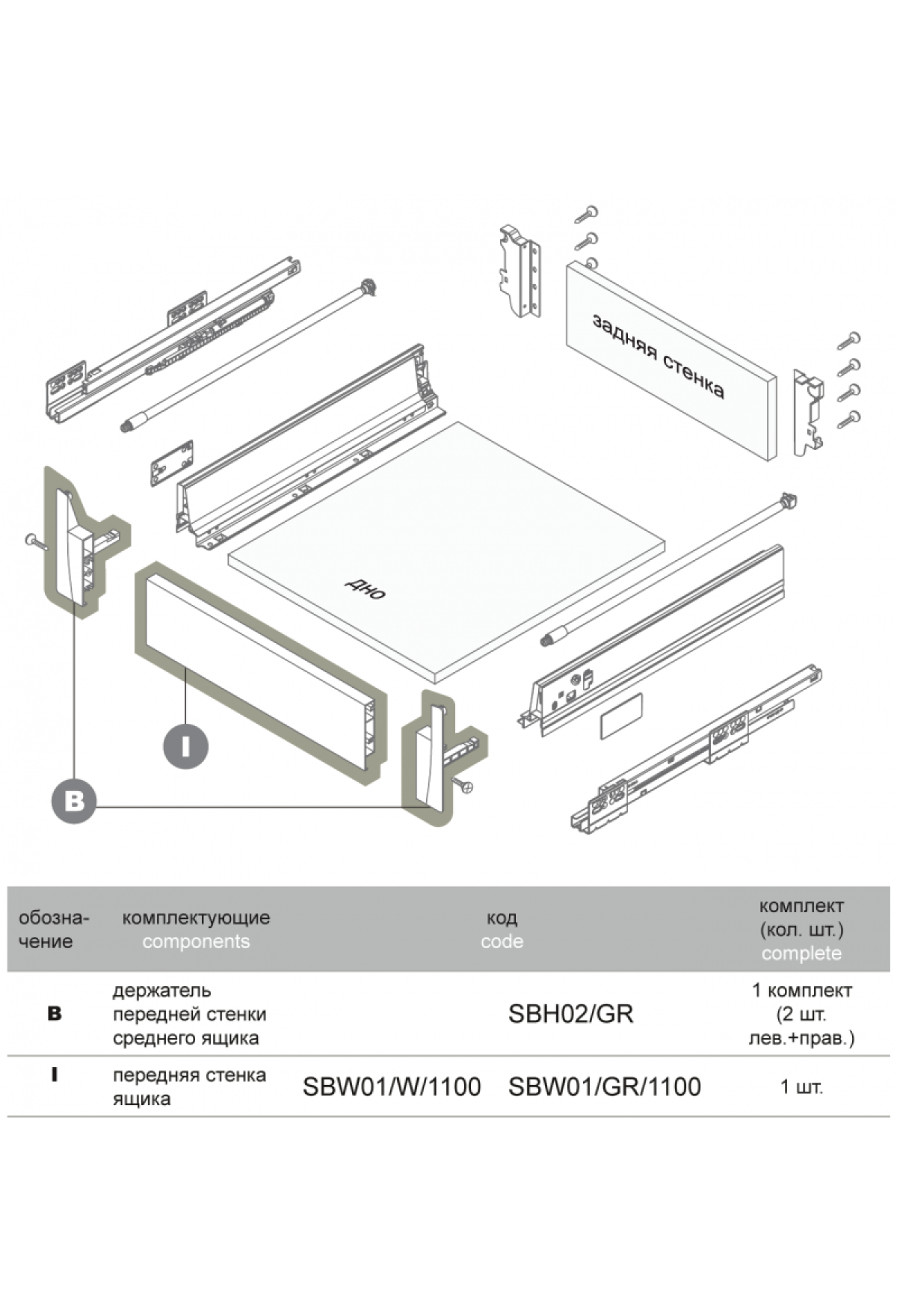 задняя стенка

дно

I

B

| обозначение | комплектующие components | код code | | комплект (кол. шт.) complete |
|---|---|---|---|---|
| B | держатель передней стенки среднего ящика | | SBH02/GR | 1 комплект (2 шт. лев.+прав.) |
| I | передняя стенка ящика | SBW01/W/1100 | SBW01/GR/1100 | 1 шт. |