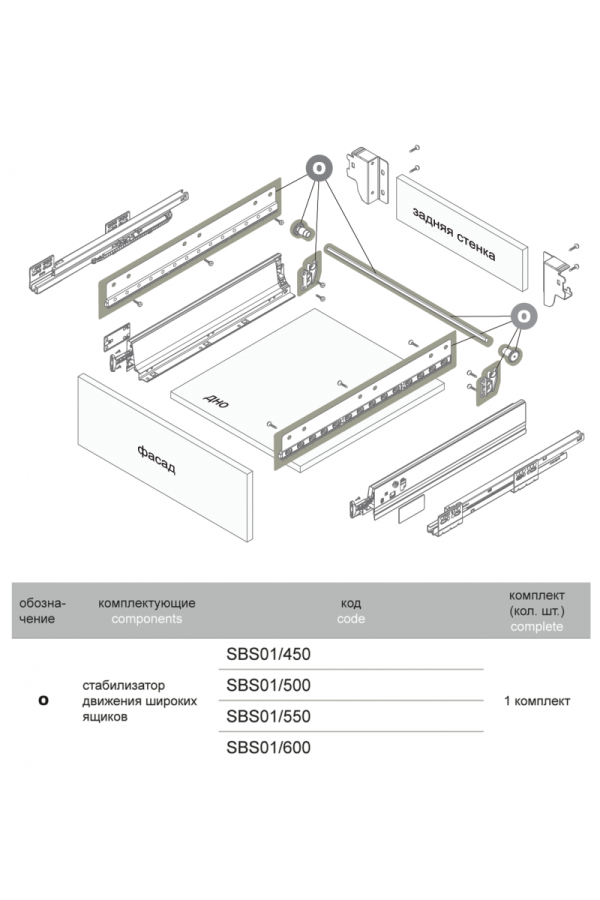 o

задняя стенка

o

дно

фасад

| обозначение | комплектующие components | код code | комплект (кол. шт.) complete |
|---|---|---|---|
| o | стабилизатор движения широких ящиков | SBS01/450 | 1 комплект |
| | | SBS01/500 | |
| | | SBS01/550 | |
| | | SBS01/600 | |