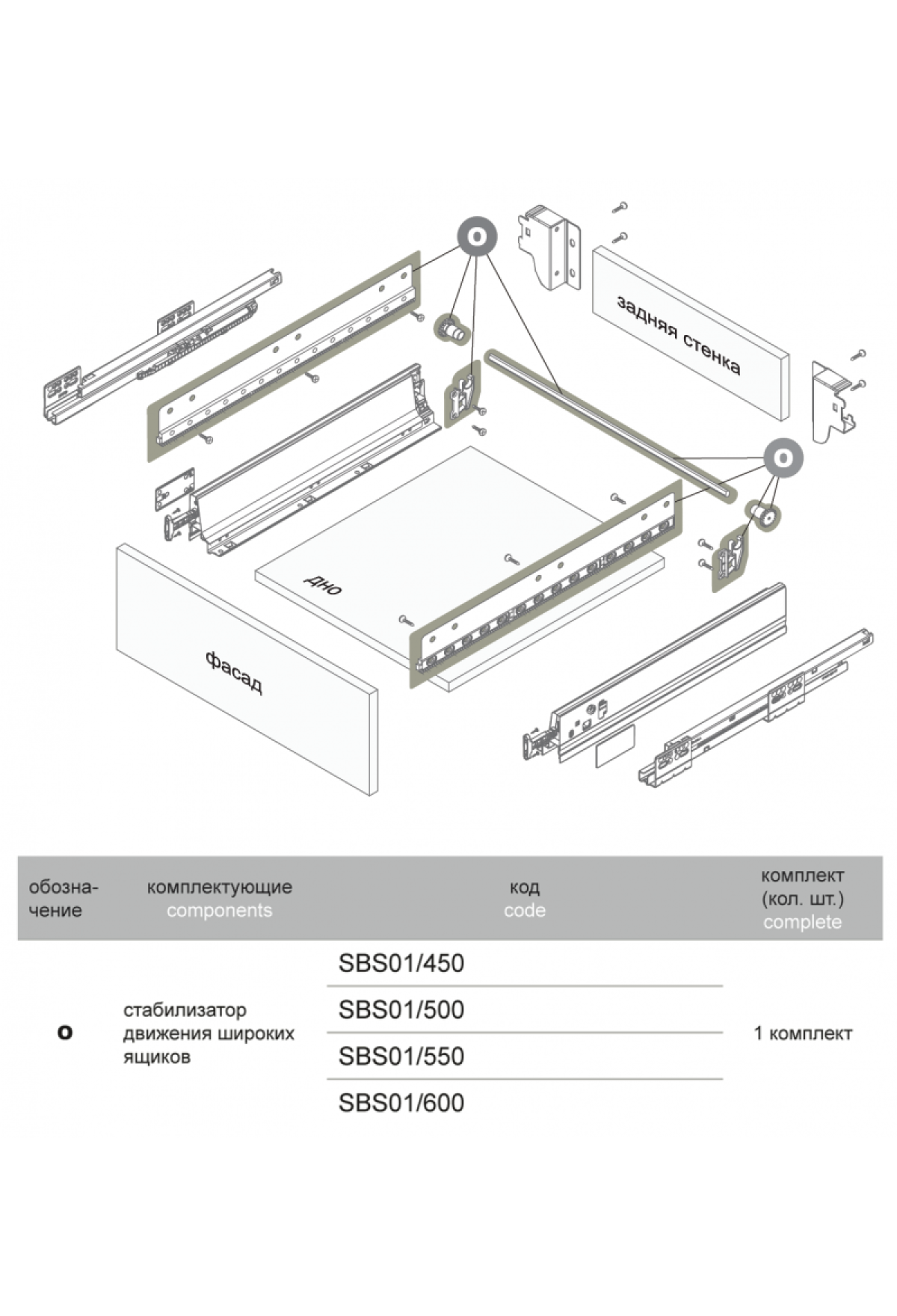 o

задняя стенка

o

дно

фасад

| обозначение | комплектующие components | код code | комплект (кол. шт.) complete |
|---|---|---|---|
| o | стабилизатор движения широких ящиков | SBS01/450 | 1 комплект |
| | | SBS01/500 | |
| | | SBS01/550 | |
| | | SBS01/600 | |