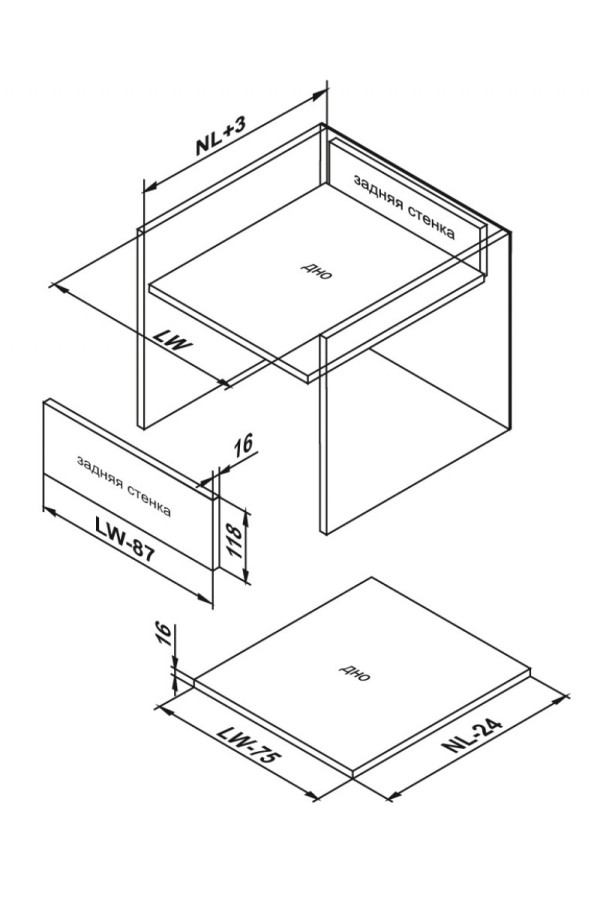 NL+3
задняя стенка
дно
LW
16
задняя стенка
LW-87
118
16
дно
LW-75
NL-24