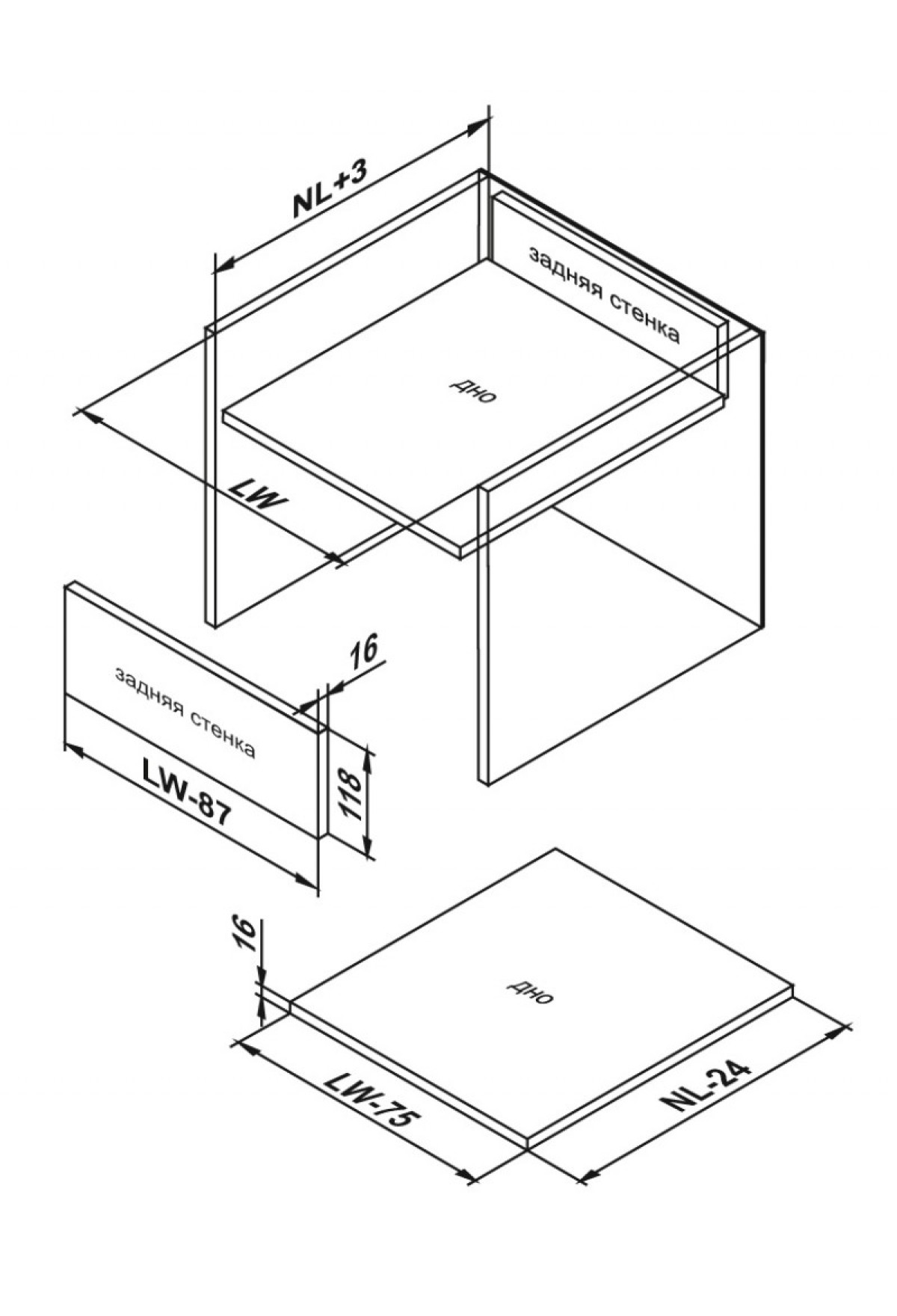 NL+3

задняя стенка

дно

LW

16

задняя стенка

LW-87

118

16

дно

LW-75

NL-24