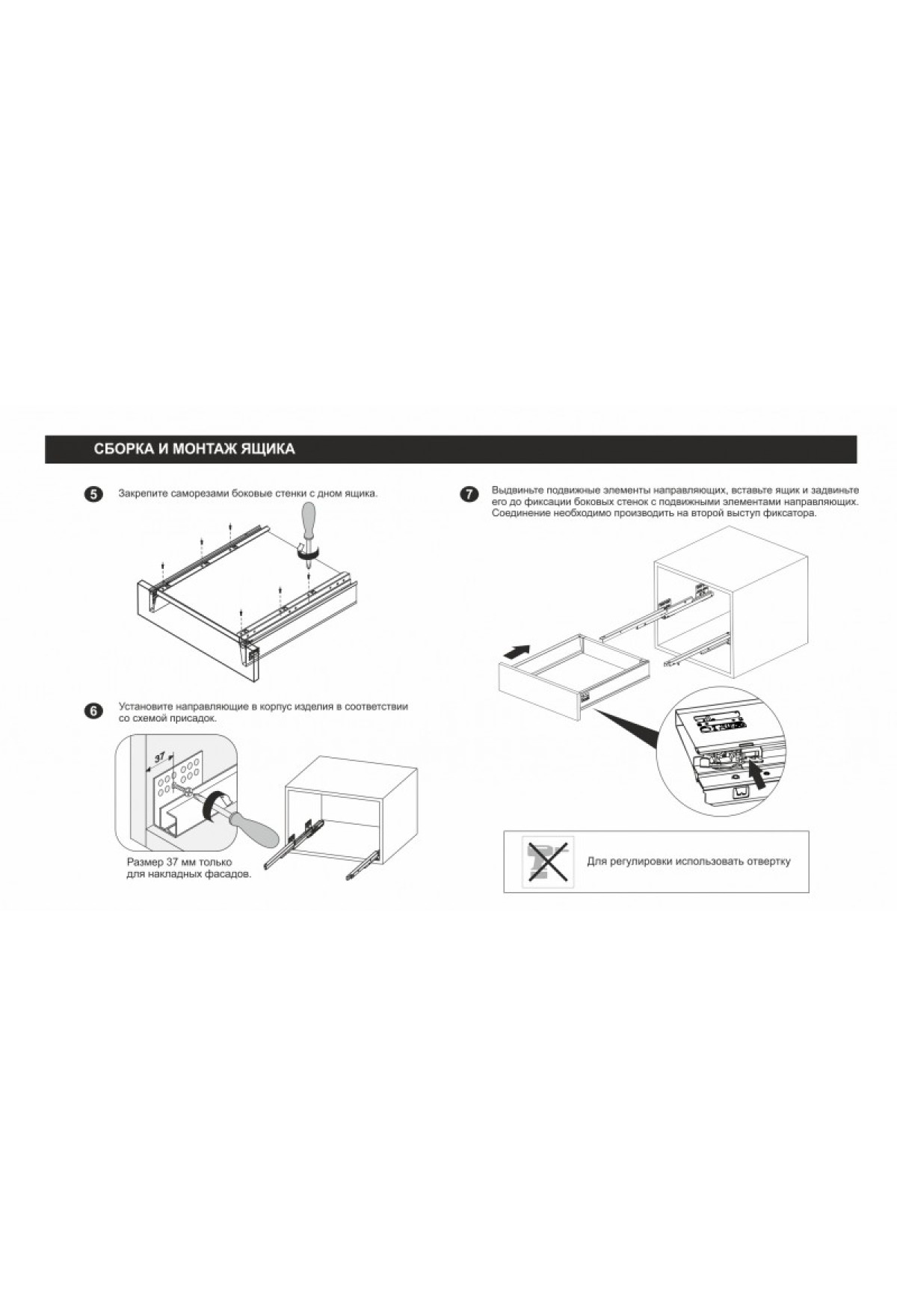 СБОРКА И МОНТАЖ ЯЩИКА

5 Закрепите саморезами боковые стенки с дном ящика.

6 Установите направляющие в корпус изделия в соответствии со схемой присадок.

37

Размер 37 мм только для накладных фасадов.

7 Выдвиньте подвижные элементы направляющих, вставьте ящик и задвиньте его до фиксации боковых стенок с подвижными элементами направляющих. Соединение необходимо производить на второй выступ фиксатора.

Для регулировки использовать отвертку