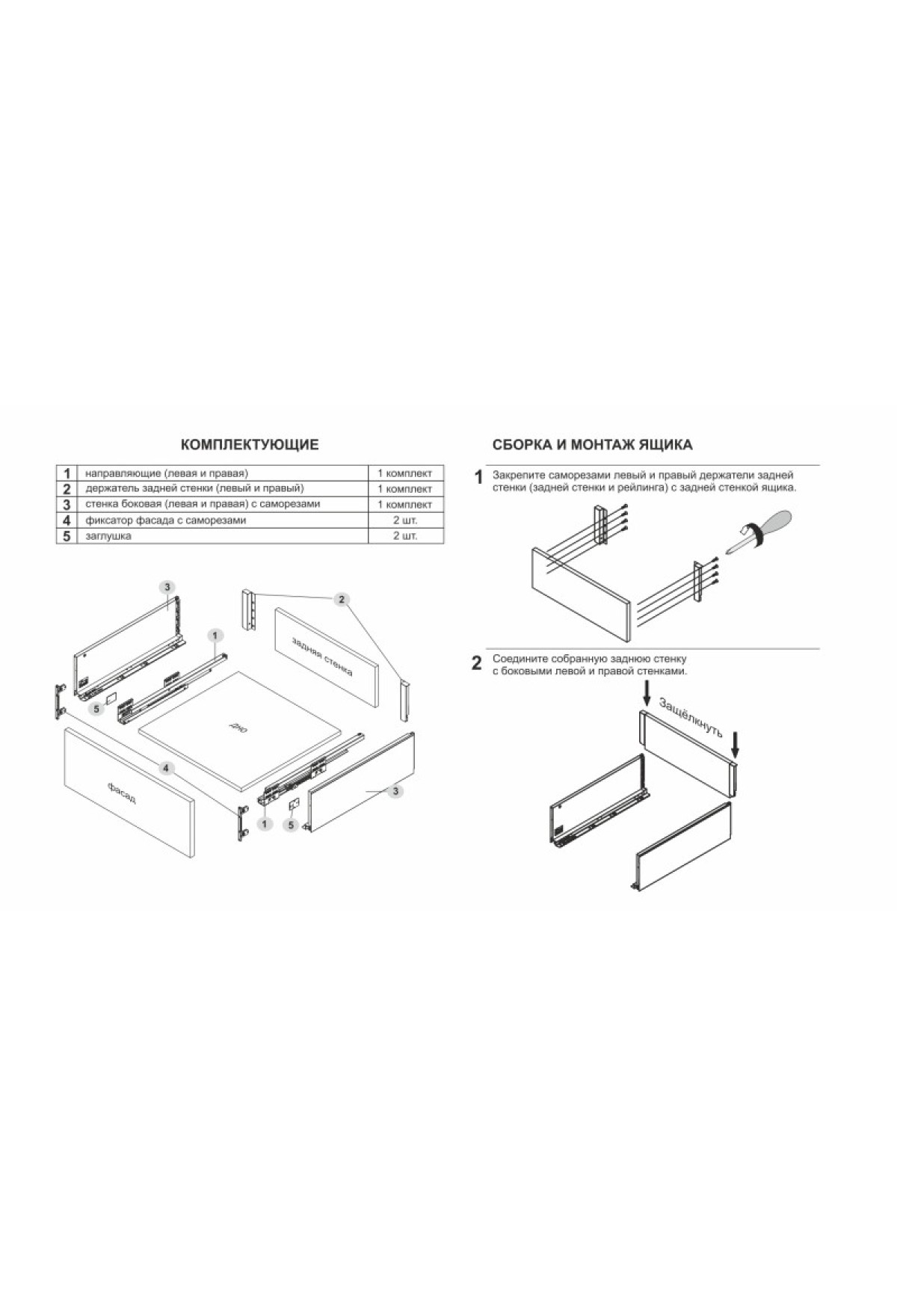 КОМПЛЕКТУЮЩИЕ

| 1 | направляющие (левая и правая) | 1 комплект |
|---|---|---|
| 2 | держатель задней стенки (левый и правый) | 1 комплект |
| 3 | стенка боковая (левая и правая) с саморезами | 1 комплект |
| 4 | фиксатор фасада с саморезами | 2 шт. |
| 5 | заглушка | 2 шт. |

3
2
1
задняя стенка
5
дно
4
фасад
3
1
5

СБОРКА И МОНТАЖ ЯЩИКА

1 Закрепите саморезами левый и правый держатели задней стенки (задней стенки и рейлинга) с задней стенкой ящика.

2 Соедините собранную заднюю стенку с боковыми левой и правой стенками.

Защёлкнуть