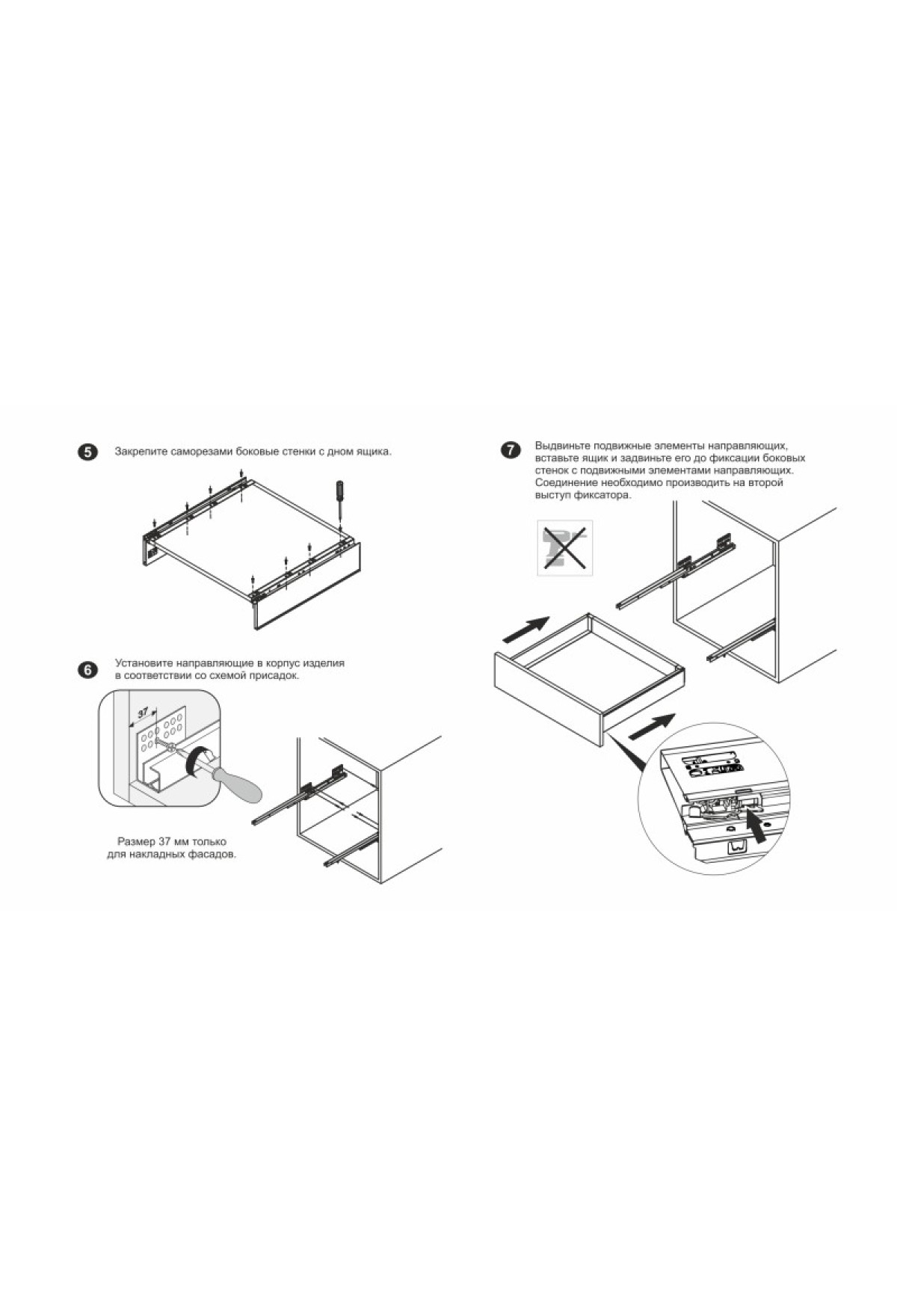 5 Закрепите саморезами боковые стенки с дном ящика.

6 Установите направляющие в корпус изделия в соответствии со схемой присадок.

37

Размер 37 мм только для накладных фасадов.

7 Выдвиньте подвижные элементы направляющих, вставьте ящик и задвиньте его до фиксации боковых стенок с подвижными элементами направляющих. Соединение необходимо производить на второй выступ фиксатора.