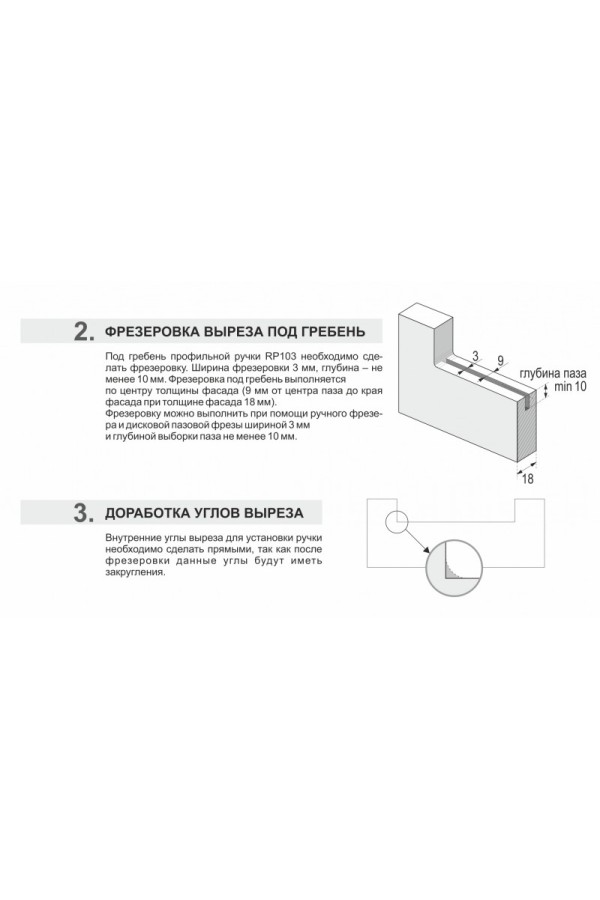 2. ФРЕЗЕРОВКА ВЫРЕЗА ПОД ГРЕБЕНЬ

Под гребень профильной ручки RP103 необходимо сделать фрезеровку. Ширина фрезеровки 3 мм, глубина – не менее 10 мм. Фрезеровка под гребень выполняется по центру толщины фасада (9 мм от центра паза до края фасада при толщине фасада 18 мм).
Фрезеровку можно выполнить при помощи ручного фрезера и дисковой пазовой фрезы шириной 3 мм и глубиной выборки паза не менее 10 мм.

3
9
глубина паза
min 10
18

3. ДОРАБОТКА УГЛОВ ВЫРЕЗА

Внутренние углы выреза для установки ручки необходимо сделать прямыми, так как после фрезеровки данные углы будут иметь закругления.