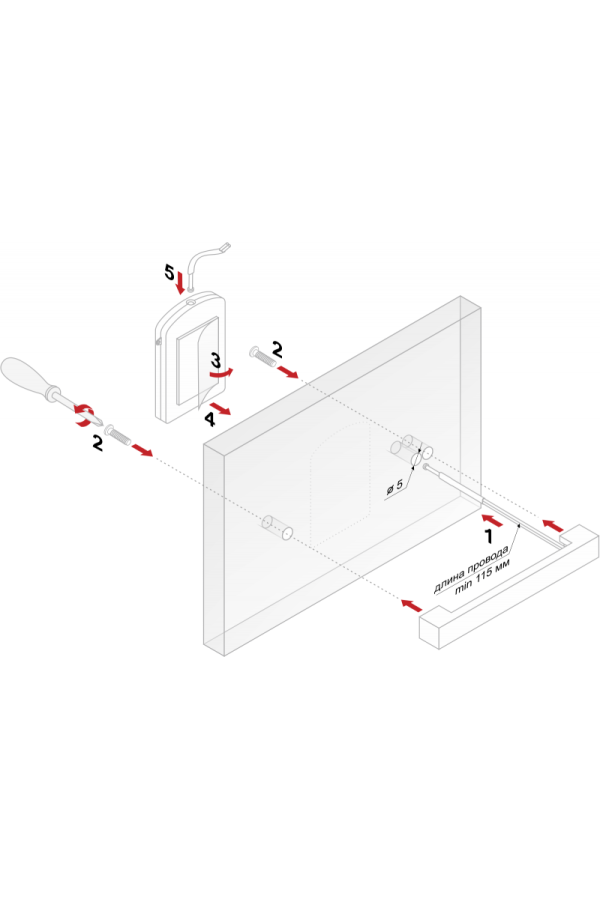 5
3
2
4
2
ø 5
1
длина провода
min 115 мм