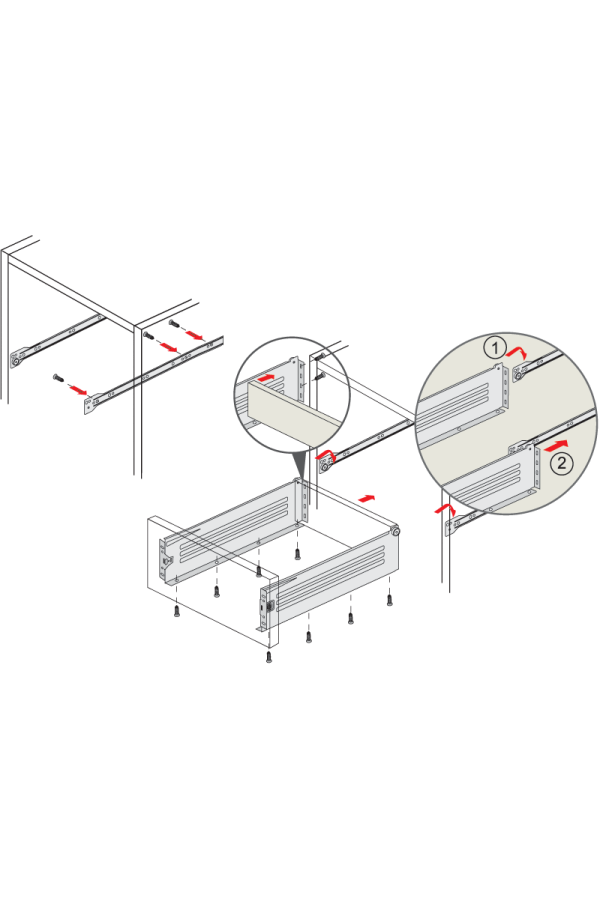 1

2