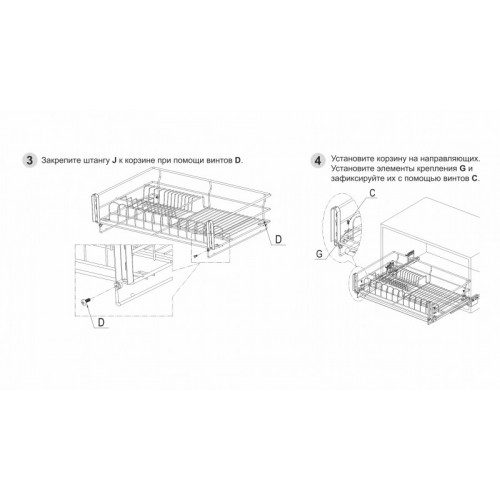 3 Закрепите штангу J к корзине при помощи винтов D.

D

D

4 Установите корзину на направляющих. Установите элементы крепления G и зафиксируйте их с помощью винтов C.

C

G