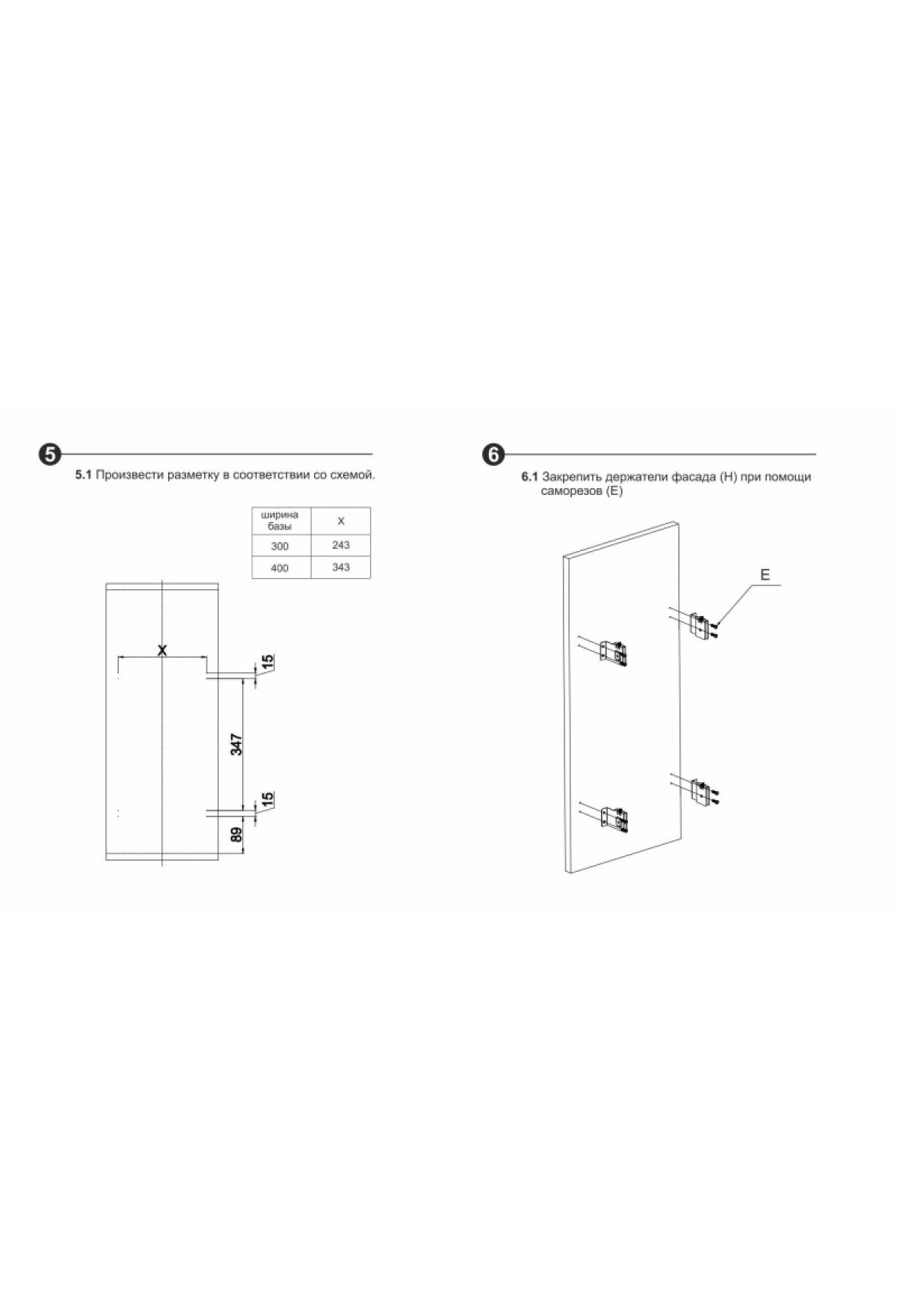 5

5.1 Произвести разметку в соответствии со схемой.

| ширина базы | X |
|---|---|
| 300 | 243 |
| 400 | 343 |

X

15

347

15

89

6

6.1 Закрепить держатели фасада (H) при помощи саморезов (E)

E