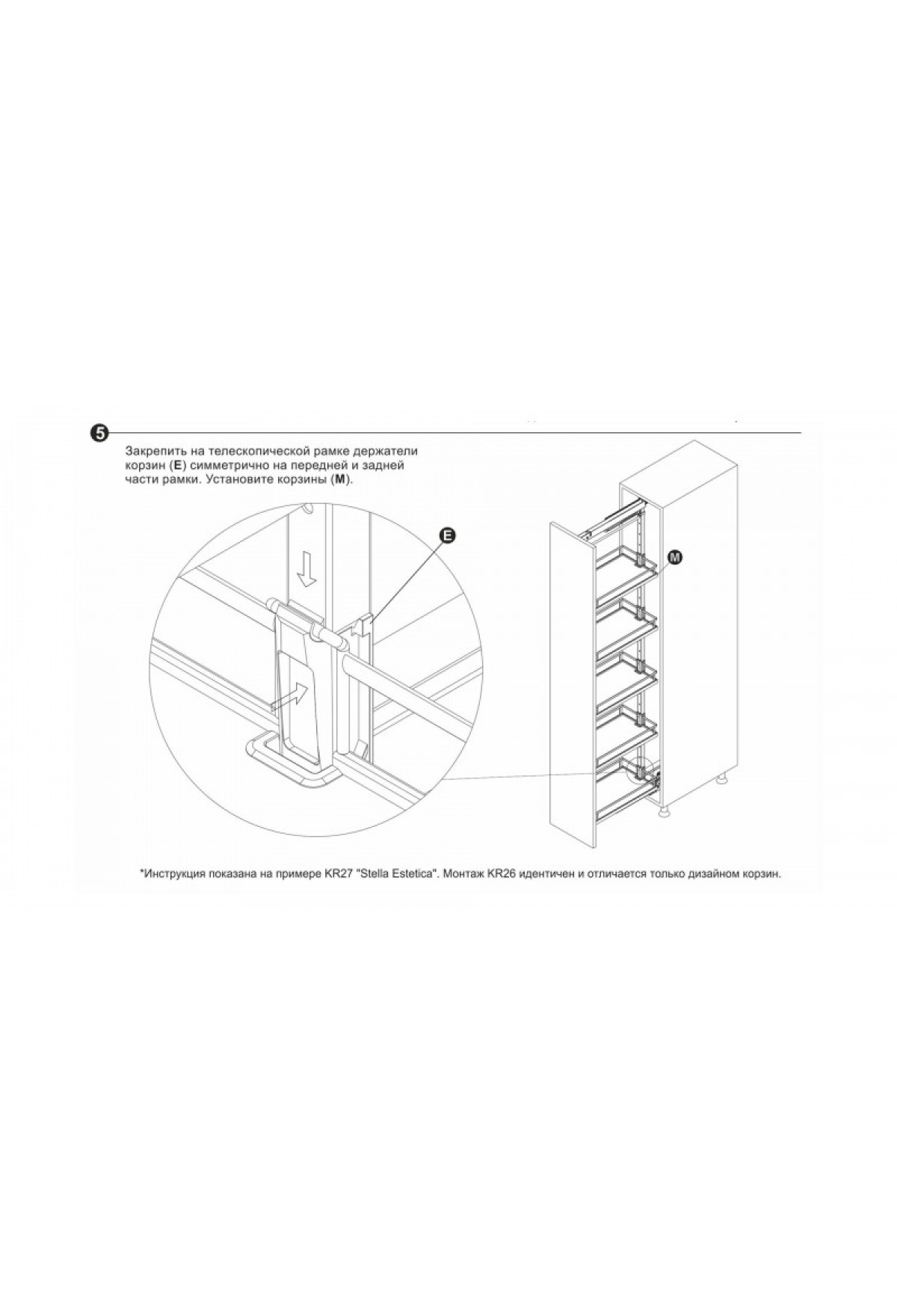 5

Закрепить на телескопической рамке держатели корзин (E) симметрично на передней и задней части рамки. Установите корзины (M).

E

M

*Инструкция показана на примере KR27 "Stella Estetica". Монтаж KR26 идентичен и отличается только дизайном корзин.