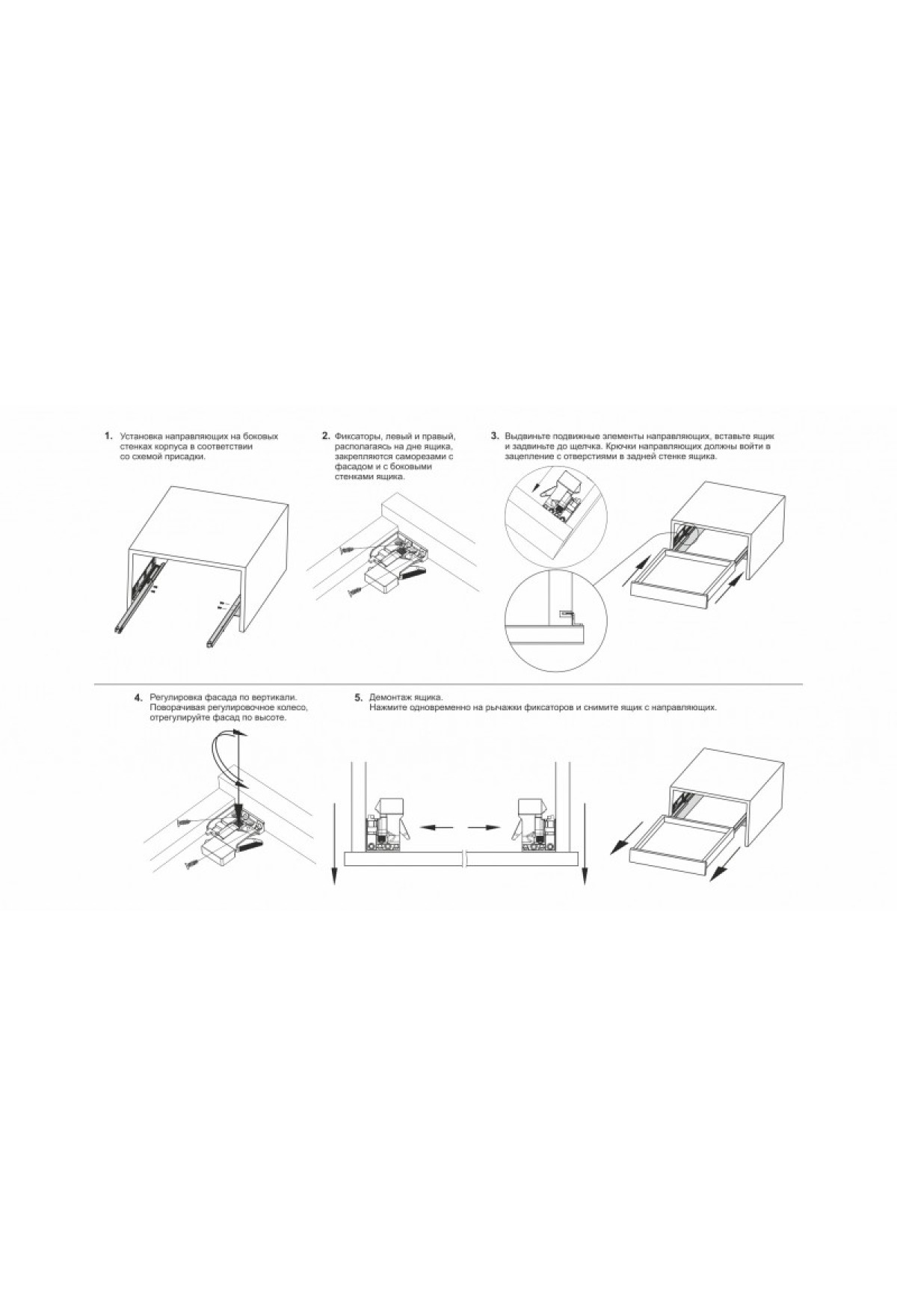 1. Установка направляющих на боковых стенках корпуса в соответствии со схемой присадки.

2. Фиксаторы, левый и правый, располагаясь на дне ящика, закрепляются саморезами с фасадом и с боковыми стенками ящика.

3. Выдвиньте подвижные элементы направляющих, вставьте ящик и задвиньте до щелчка. Крючки направляющих должны войти в зацепление с отверстиями в задней стенке ящика.

4. Регулировка фасада по вертикали. Поворачивая регулировочное колесо, отрегулируйте фасад по высоте.

5. Демонтаж ящика. Нажмите одновременно на рычажки фиксаторов и снимите ящик с направляющих.