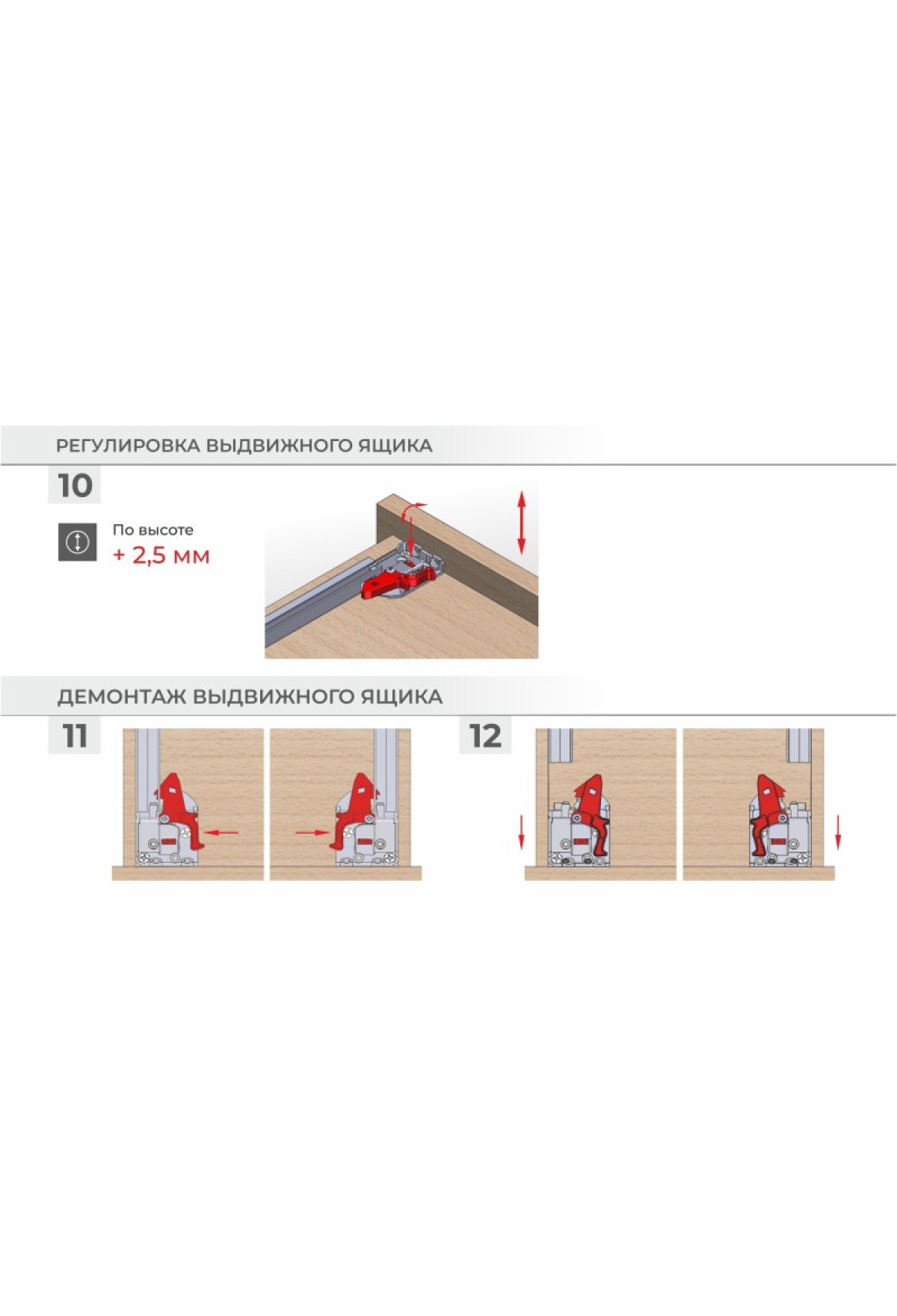 РЕГУЛИРОВКА ВЫДВИЖНОГО ЯЩИКА

10

По высоте
+ 2,5 мм

ДЕМОНТАЖ ВЫДВИЖНОГО ЯЩИКА

11

12