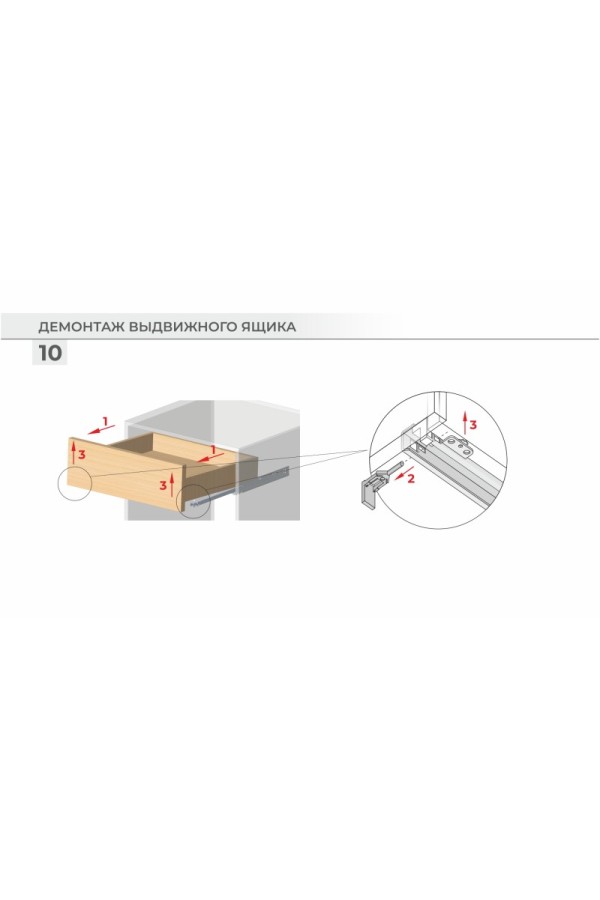 ДЕМОНТАЖ ВЫДВИЖНОГО ЯЩИКА
10

1
3
1
3

3
2