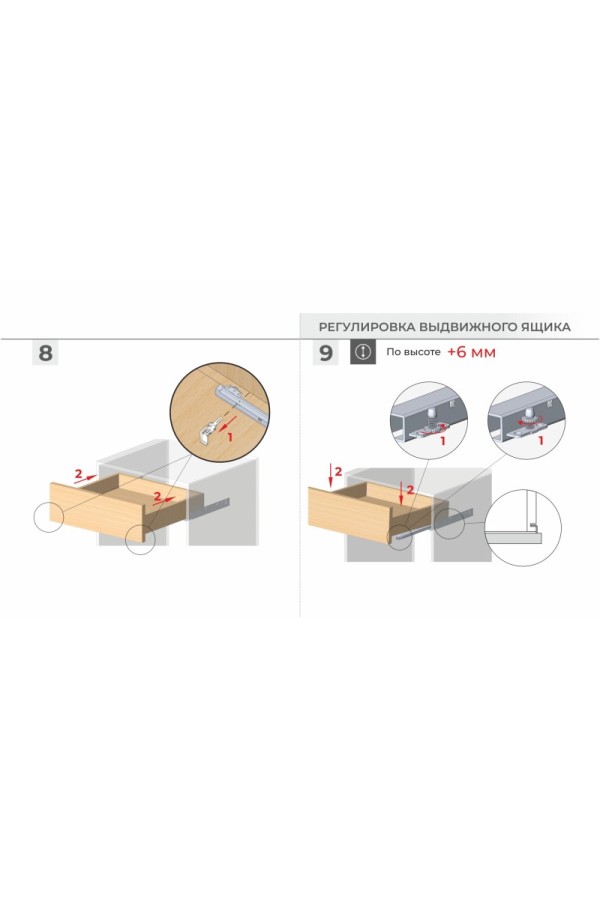 РЕГУЛИРОВКА ВЫДВИЖНОГО ЯЩИКА

8

1

2

2

9

По высоте +6 мм

1

1

2

2