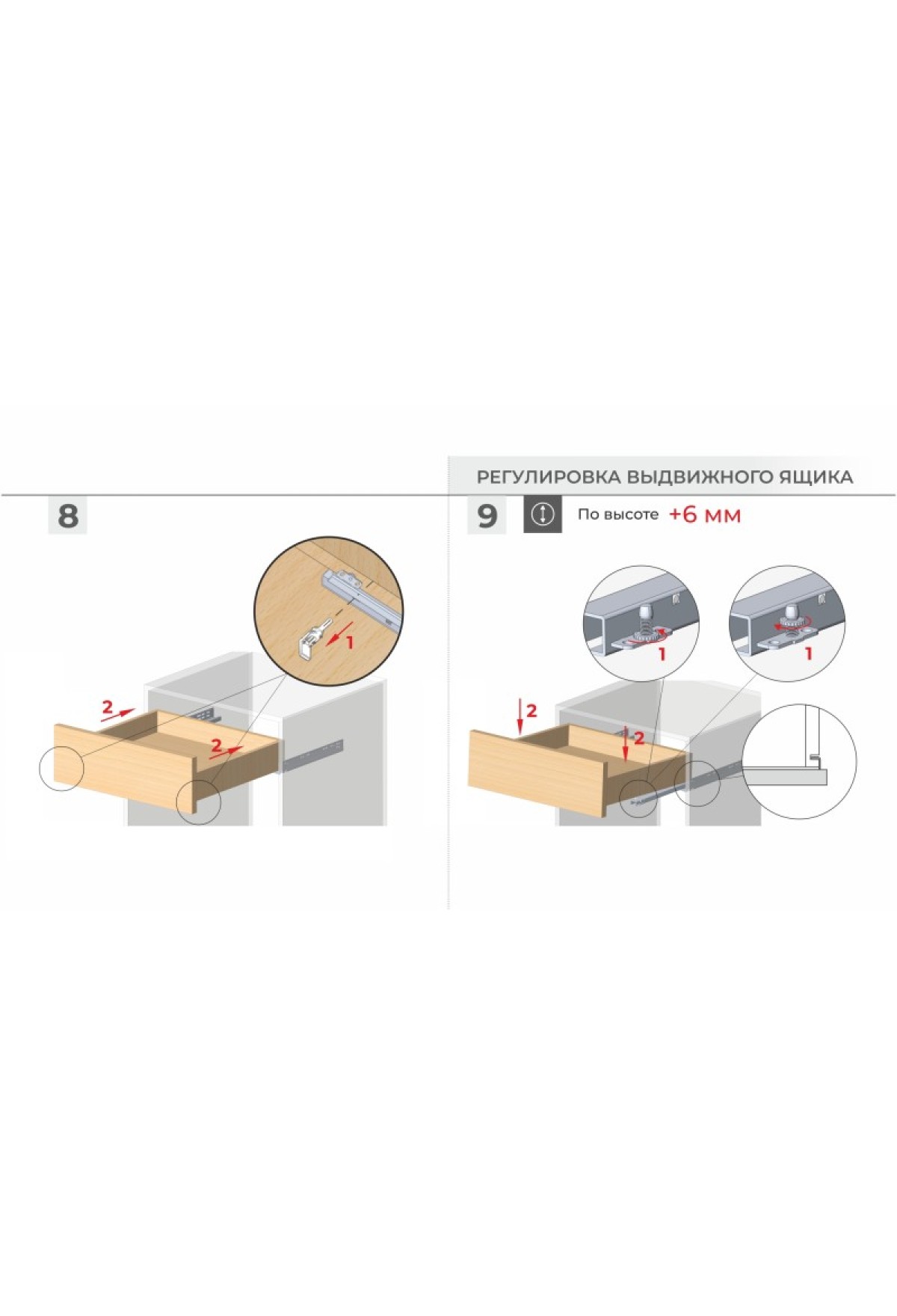 РЕГУЛИРОВКА ВЫДВИЖНОГО ЯЩИКА

8

1

2

2

9

По высоте +6 мм

1

1

2

2