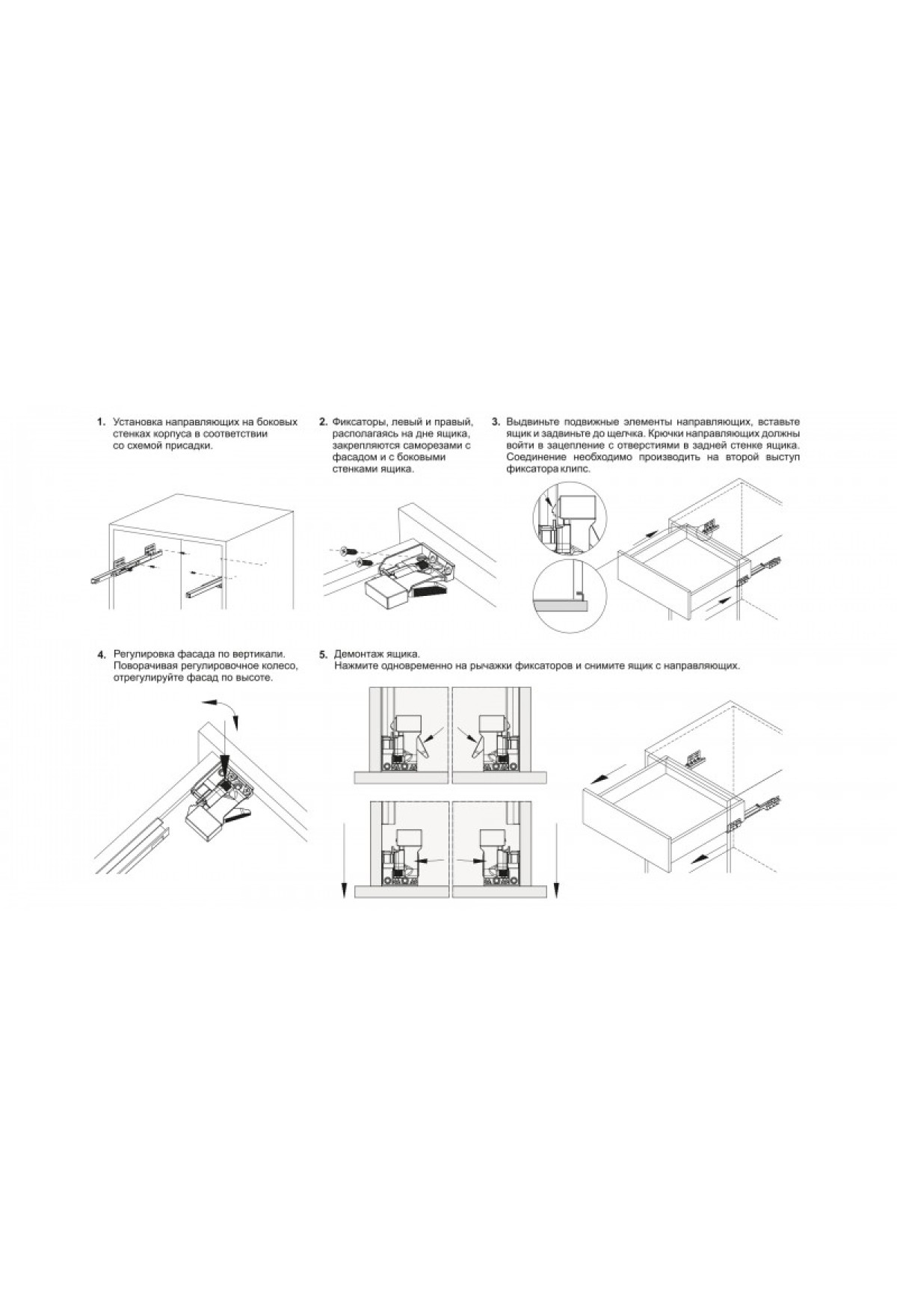 1. Установка направляющих на боковых стенках корпуса в соответствии со схемой присадки.

2. Фиксаторы, левый и правый, располагаясь на дне ящика, закрепляются саморезами с фасадом и с боковыми стенками ящика.

3. Выдвиньте подвижные элементы направляющих, вставьте ящик и задвиньте до щелчка. Крючки направляющих должны войти в зацепление с отверстиями в задней стенке ящика. Соединение необходимо производить на второй выступ фиксатора клипс.

4. Регулировка фасада по вертикали. Поворачивая регулировочное колесо, отрегулируйте фасад по высоте.

5. Демонтаж ящика.
Нажмите одновременно на рычажки фиксаторов и снимите ящик с направляющих.