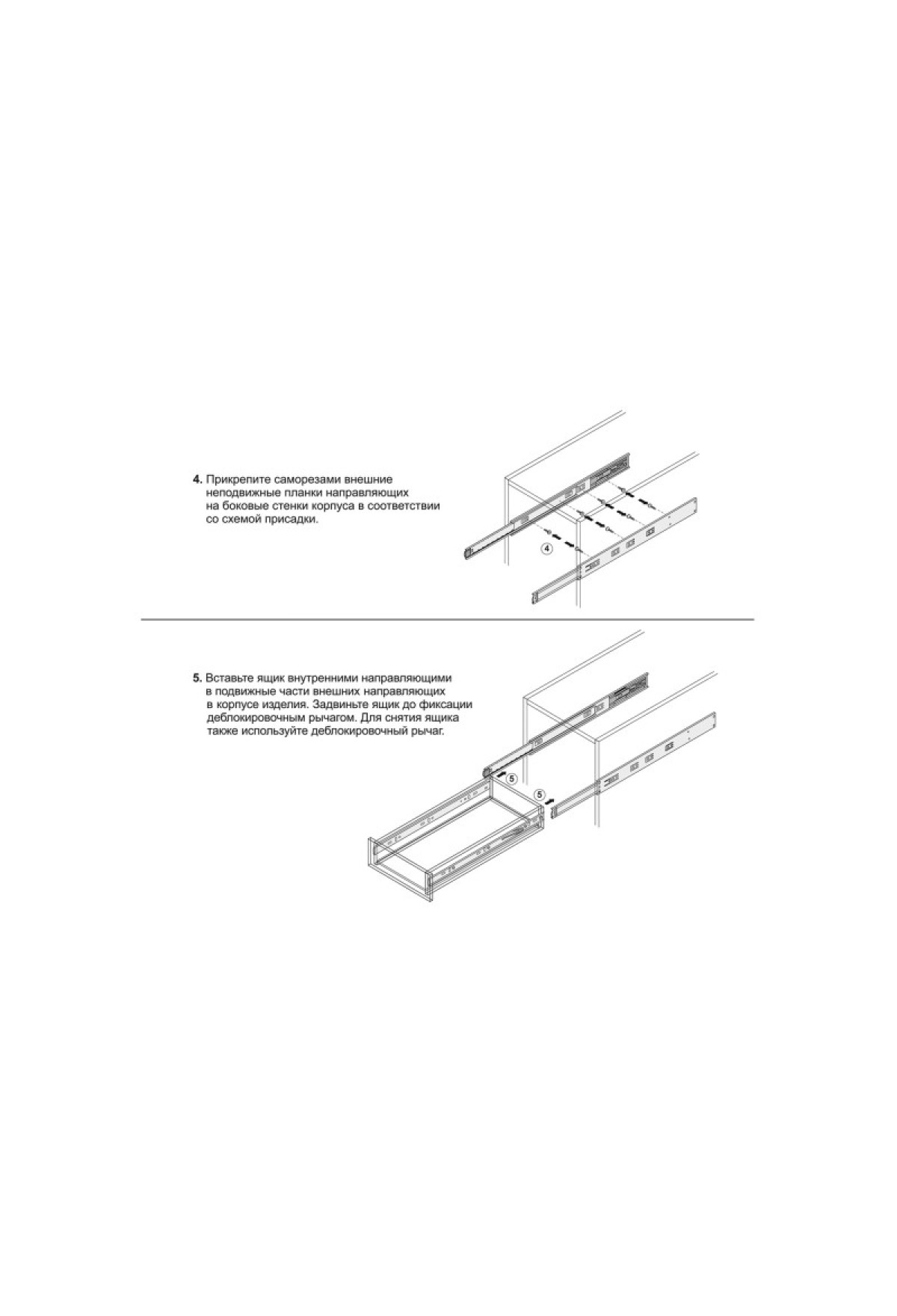 4. Прикрепите саморезами внешние неподвижные планки направляющих на боковые стенки корпуса в соответствии со схемой присадки.

4

5. Вставьте ящик внутренними направляющими в подвижные части внешних направляющих в корпусе изделия. Задвиньте ящик до фиксации деблокировочным рычагом. Для снятия ящика также используйте деблокировочный рычаг.

5

5