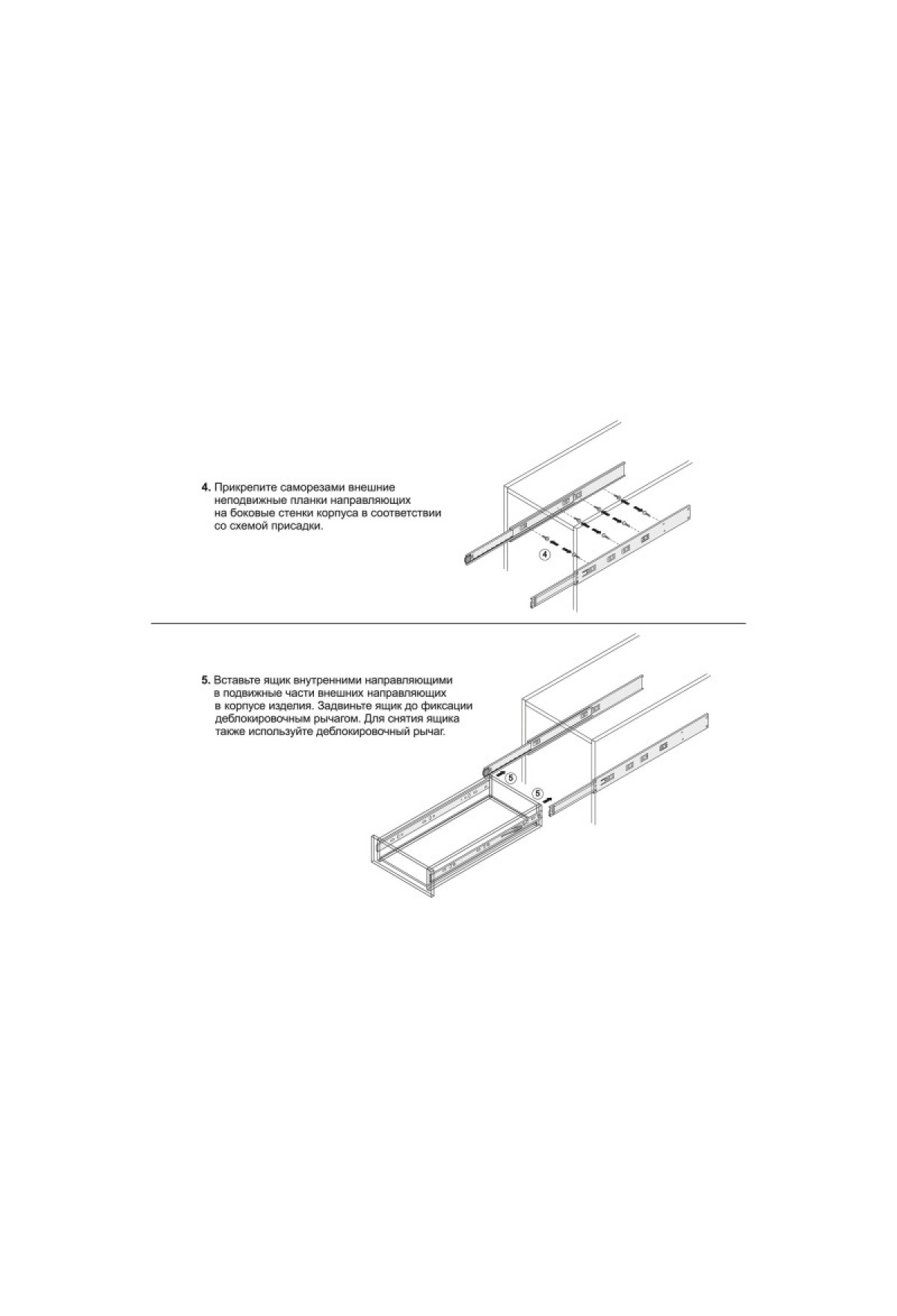 4. Прикрепите саморезами внешние неподвижные планки направляющих на боковые стенки корпуса в соответствии со схемой присадки.

4

5. Вставьте ящик внутренними направляющими в подвижные части внешних направляющих в корпусе изделия. Задвиньте ящик до фиксации деблокировочным рычагом. Для снятия ящика также используйте деблокировочный рычаг.

5

5