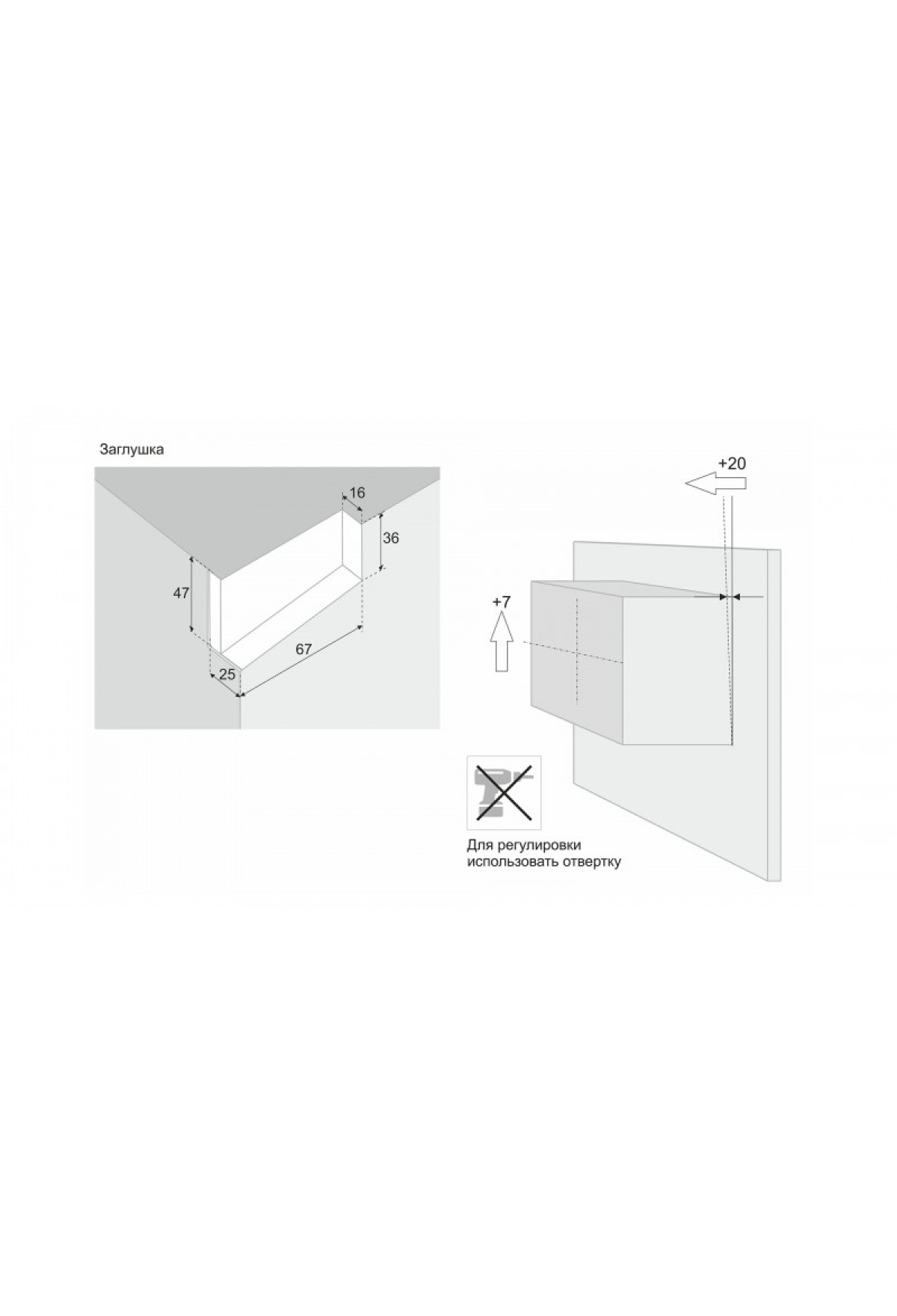 Заглушка

16

36

47

67

25

+20

+7

Для регулировки использовать отвертку